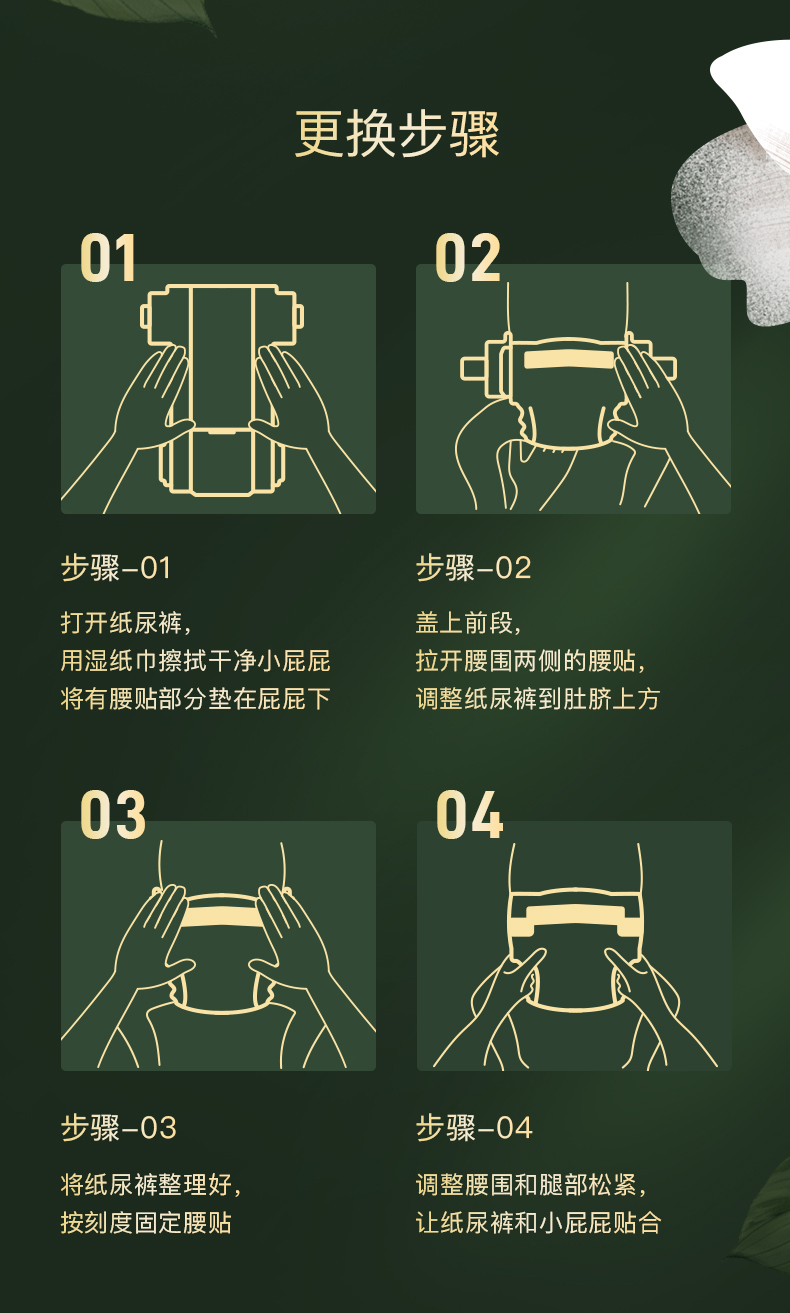 更换步骤

01

步骤-01

打开纸尿裤，
用湿纸巾擦拭干净小屁屁
将有腰贴部分垫在屁屁下

02

步骤-02

盖上前段，
拉开腰围两侧的腰贴，
调整纸尿裤到肚脐上方

03

步骤-03

将纸尿裤整理好，
按刻度固定腰贴

04

步骤-04

调整腰围和腿部松紧，
让纸尿裤和小屁屁贴合