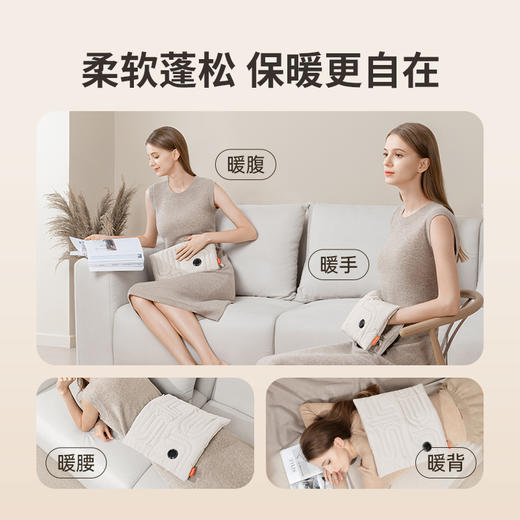 柔软蓬松 保暖更自在

暖腹

暖手

暖腰

暖背