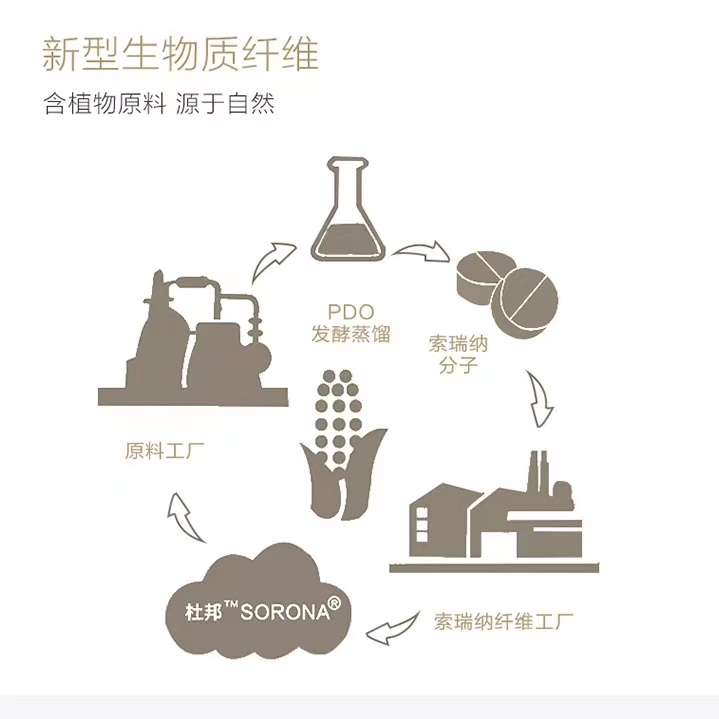 新型生物质纤维

含植物原料 源于自然

PDO
发酵蒸馏

索瑞纳
分子

原料工厂

索瑞纳纤维工厂

杜邦™SORONA®