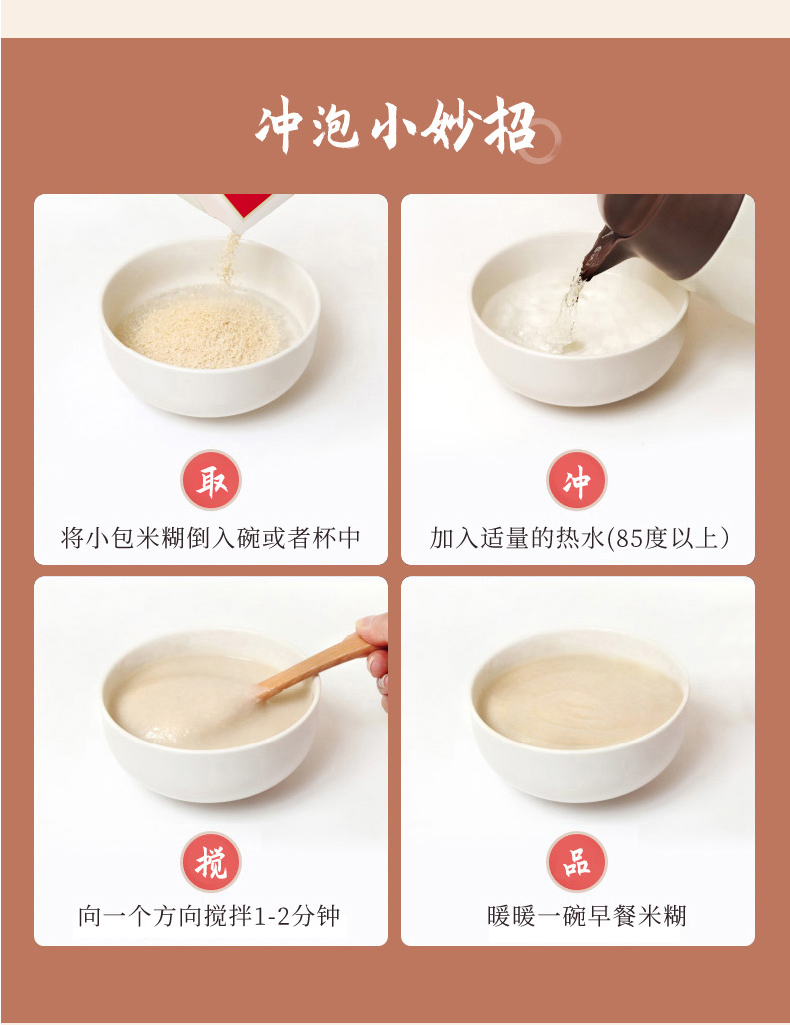 冲泡小妙招

取
将小包米糊倒入碗或者杯中

冲
加入适量的热水(85度以上)

搅
向一个方向搅拌1-2分钟

品
暖暖一碗早餐米糊