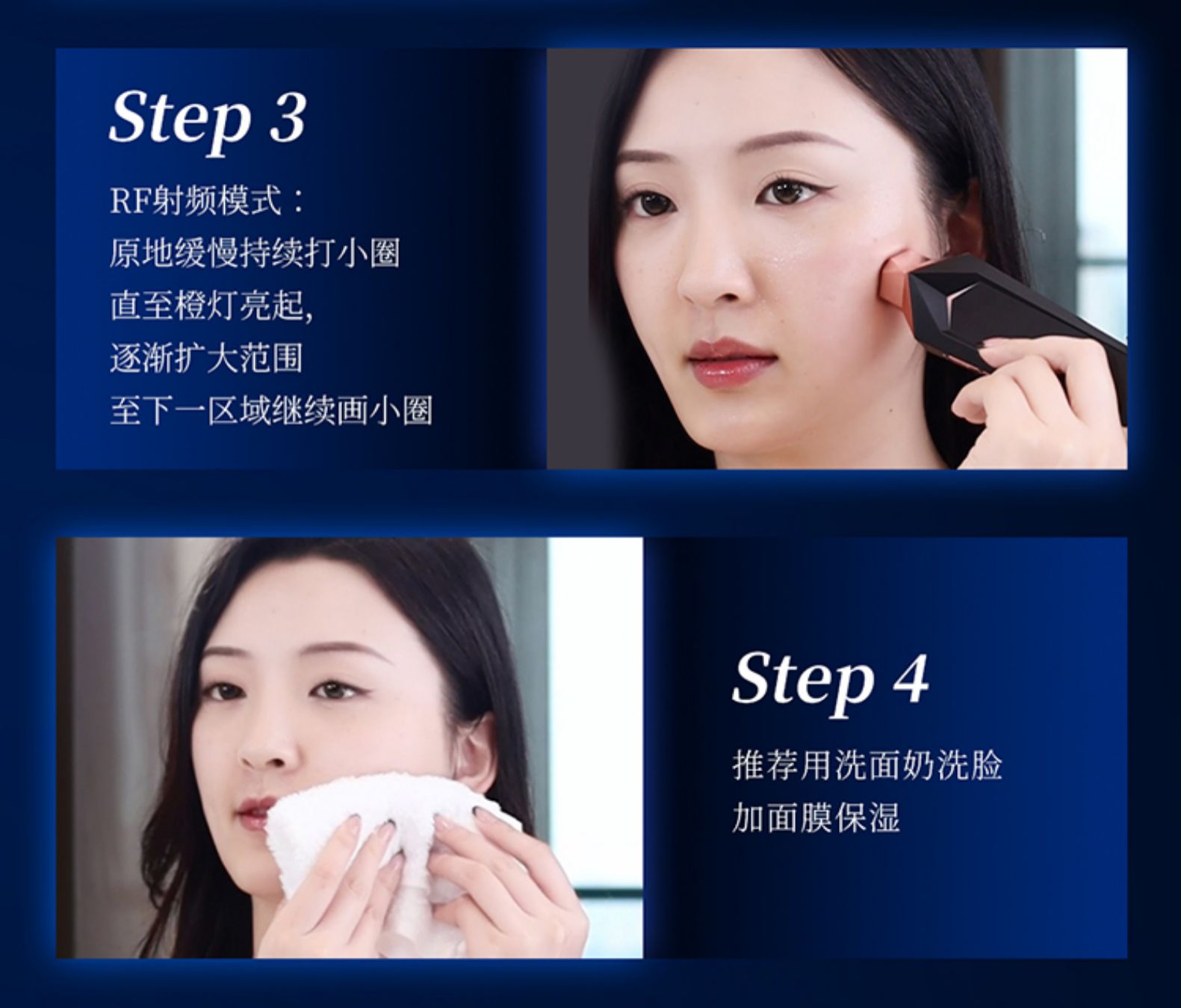 Step 3

RF射频模式：
原地缓慢持续打小圈
直至橙灯亮起,
逐渐扩大范围
至下一区域继续画小圈

Step 4

推荐用洗面奶洗脸
加面膜保湿