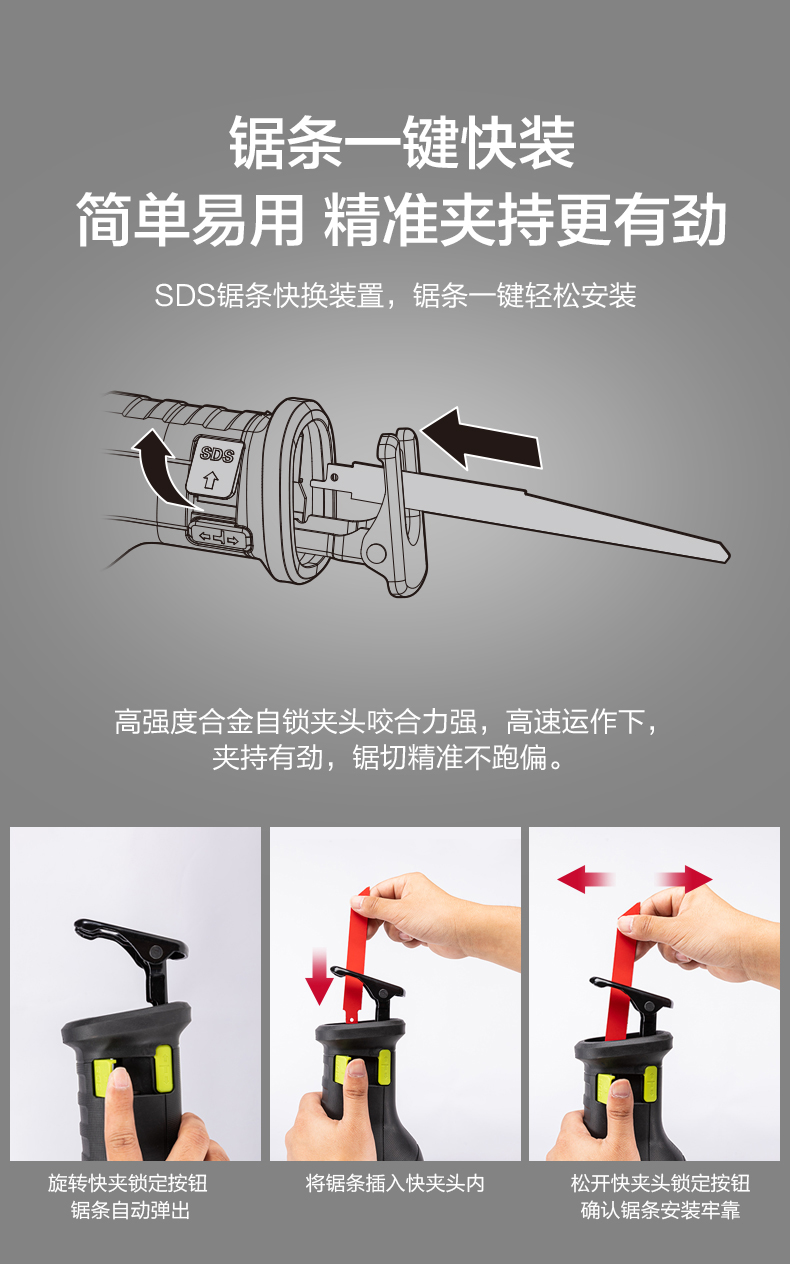 锯条一键快装
简单易用 精准夹持更有劲

SDS锯条快换装置，锯条一键轻松安装

SDS

高强度合金自锁夹头咬合力强，高速运作下，夹持有劲，锯切精准不跑偏。

旋转快夹锁定按钮
锯条自动弹出

将锯条插入快夹头内

松开快夹头锁定按钮
确认锯条安装牢靠