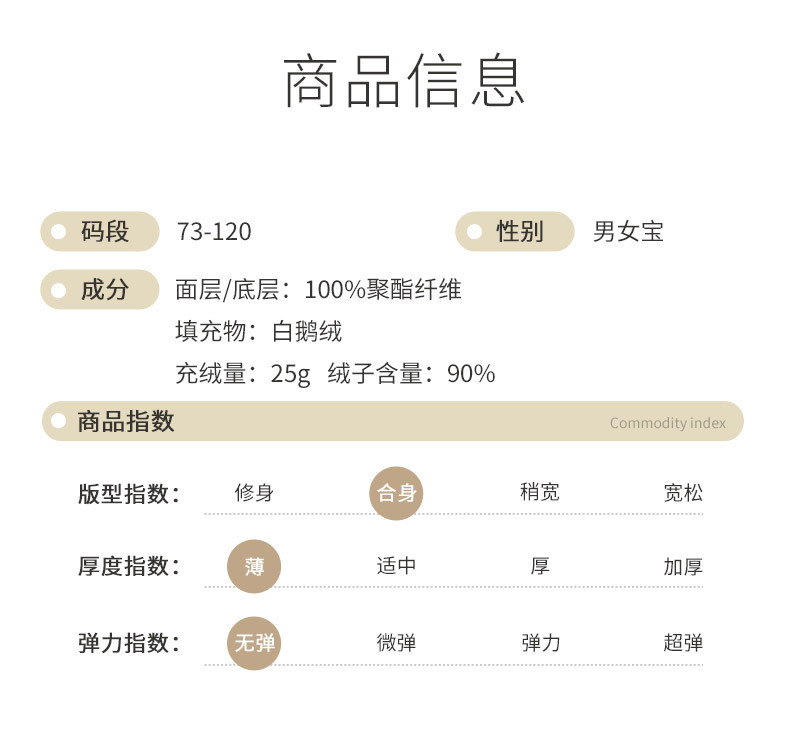 商品信息

码段 73-120

性别 男女宝

成分 面层/底层：100%聚酯纤维
填充物：白鹅绒
充绒量：25g 绒子含量：90%

商品指数 Commodity index

版型指数： 修身 合身 稍宽 宽松

厚度指数： 薄 适中 厚 加厚

弹力指数： 无弹 微弹 弹力 超弹