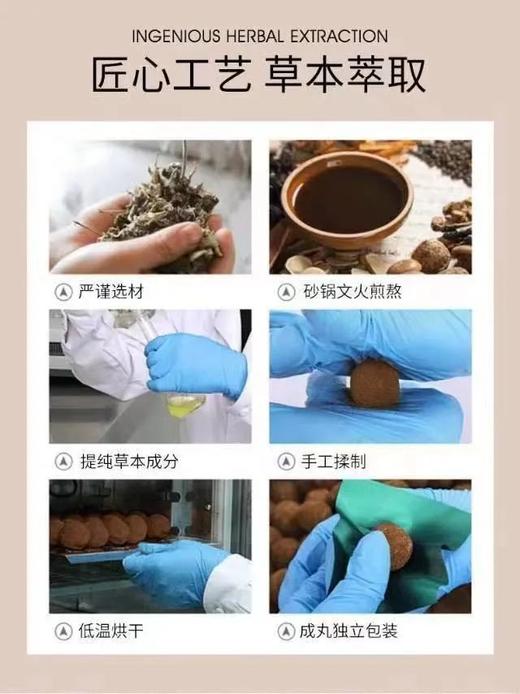 INGENIOUS HERBAL EXTRACTION

匠心工艺 草本萃取

严谨选材

砂锅文火煎熬

提纯草本成分

手工揉制

低温烘干

成丸独立包装