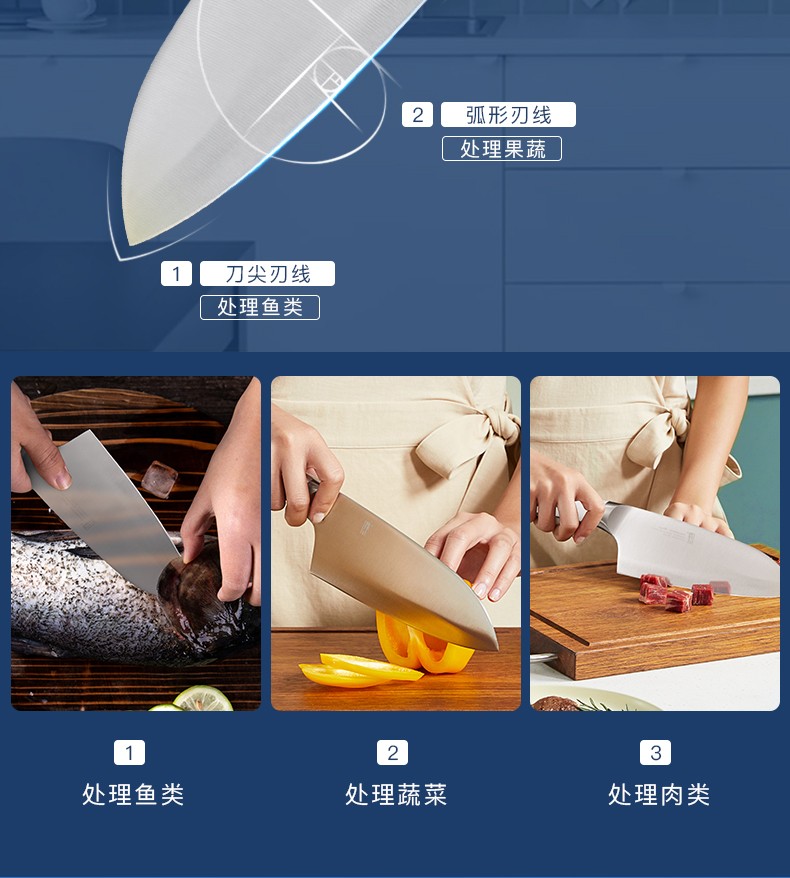 2 弧形刃线
处理果蔬

1 刀尖刃线
处理鱼类

1
处理鱼类

2
处理蔬菜

3
处理肉类