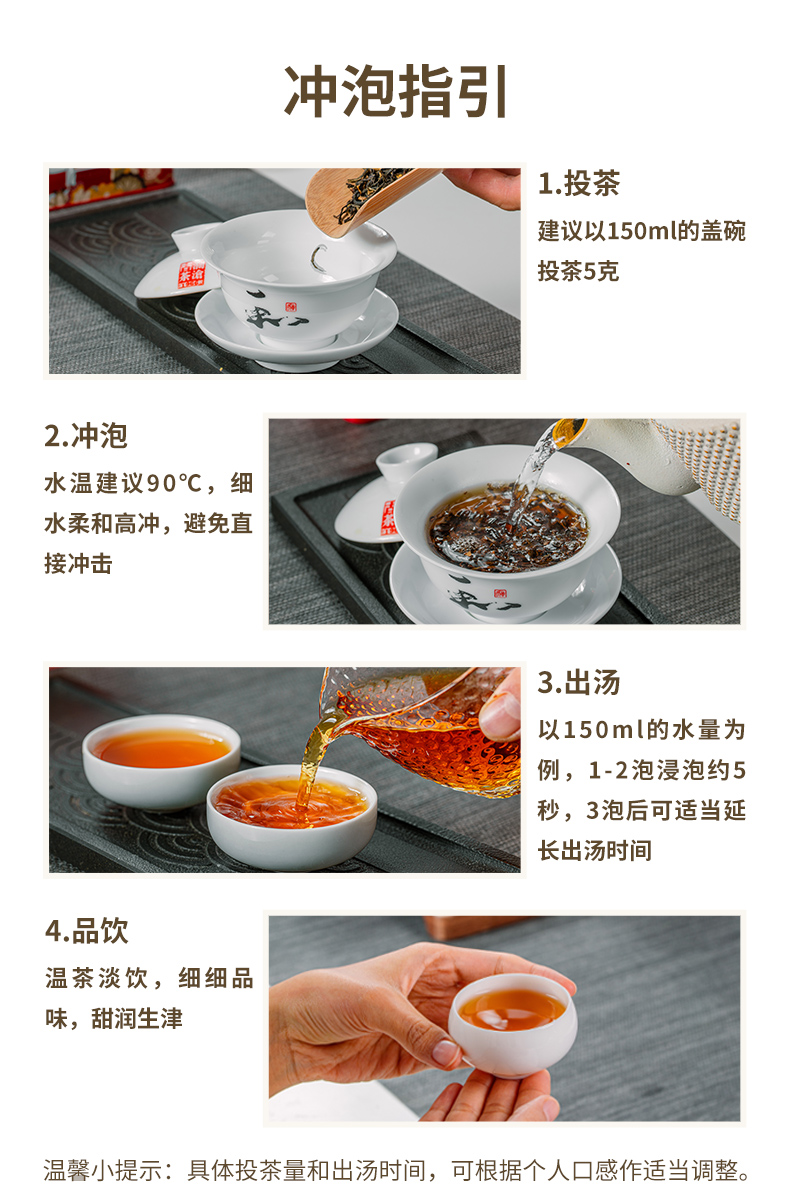 冲泡指引

1.投茶
建议以150ml的盖碗投茶5克

2.冲泡
水温建议90℃，细水柔和高冲，避免直接冲击

3.出汤
以150ml的水量为例，1-2泡浸泡约5秒，3泡后可适当延长出汤时间

4.品饮
温茶淡饮，细细品味，甜润生津

温馨小提示：具体投茶量和出汤时间，可根据个人口感作适当调整。