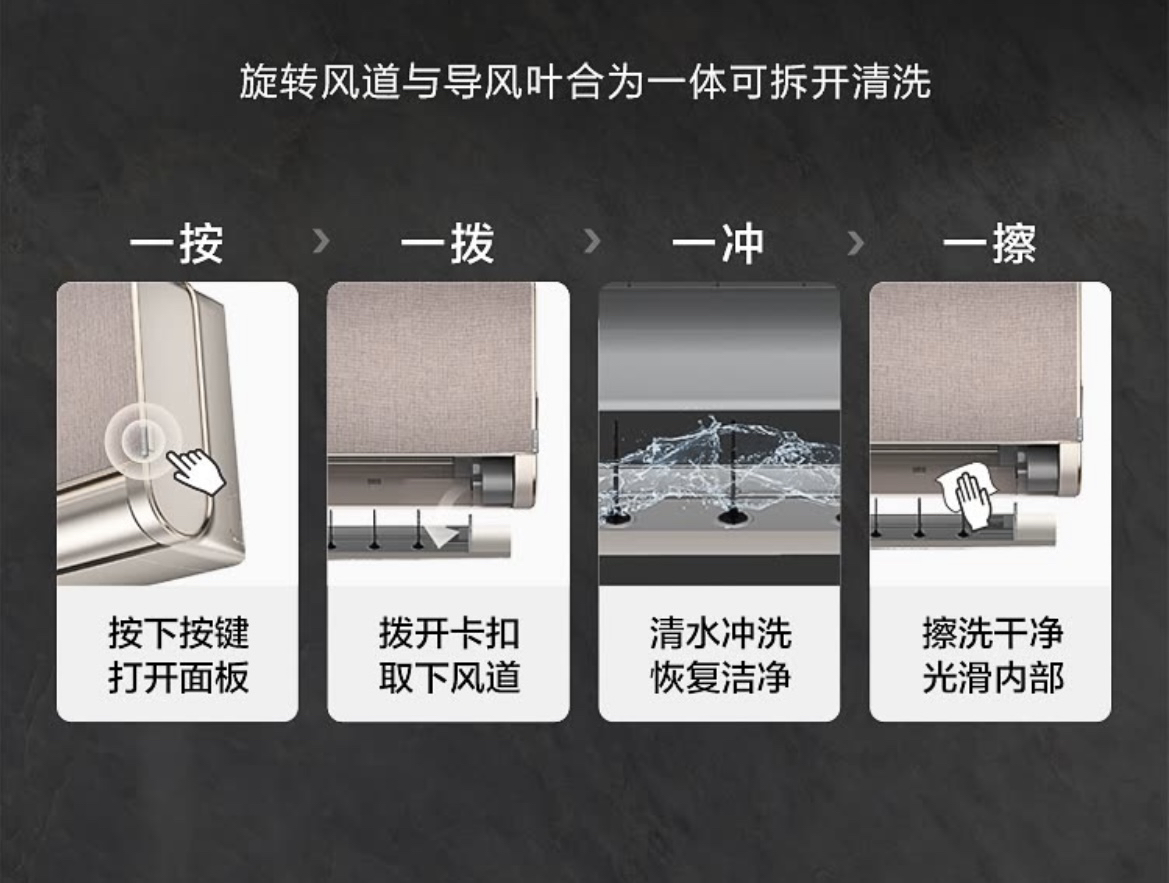 旋转风道与导风叶合为一体可拆开清洗

一按 › 一拨 › 一冲 › 一擦

按下按键
打开面板

拨开卡扣
取下风道

清水冲洗
恢复洁净

擦洗干净
光滑内部