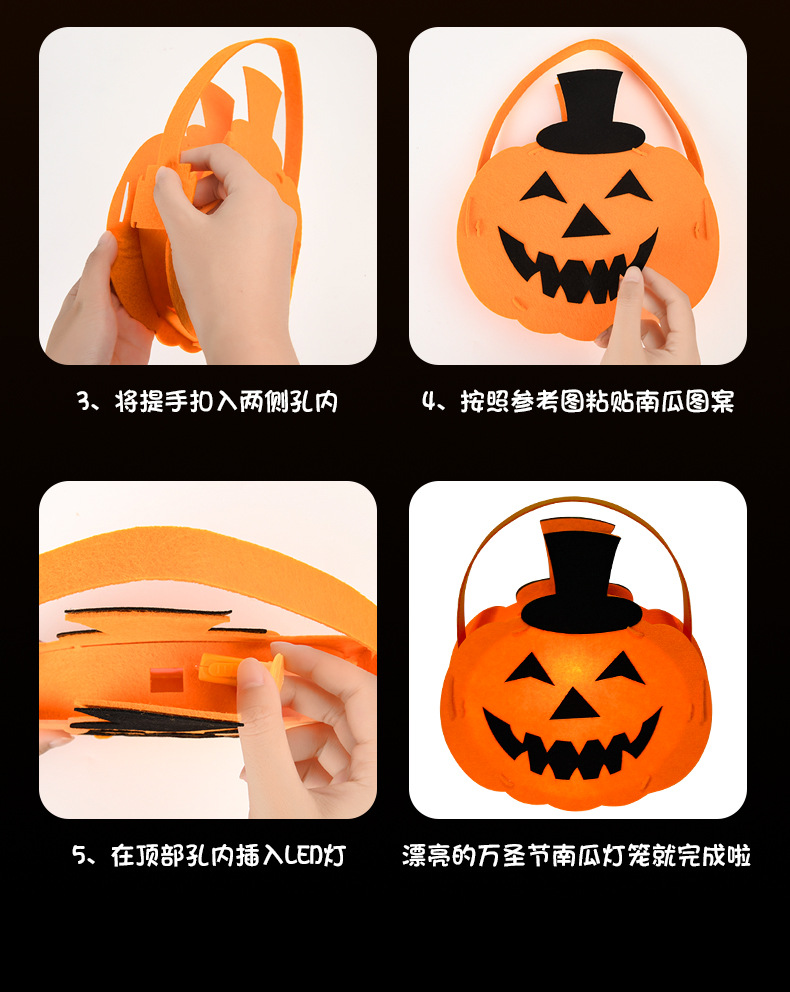 3、将提手扣入两侧孔内

4、按照参考图粘贴南瓜图案

5、在顶部孔内插入LED灯

漂亮的万圣节南瓜灯笼就完成啦