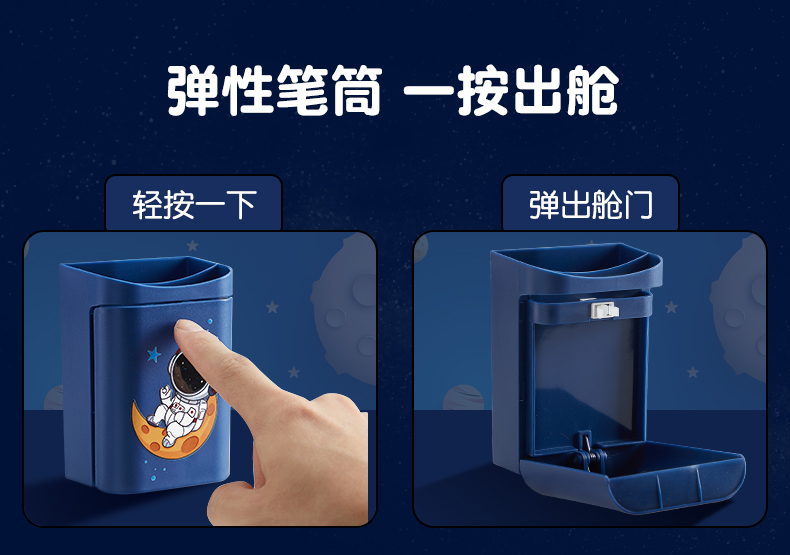 弹性笔筒 一按出舱

轻按一下

弹出舱门