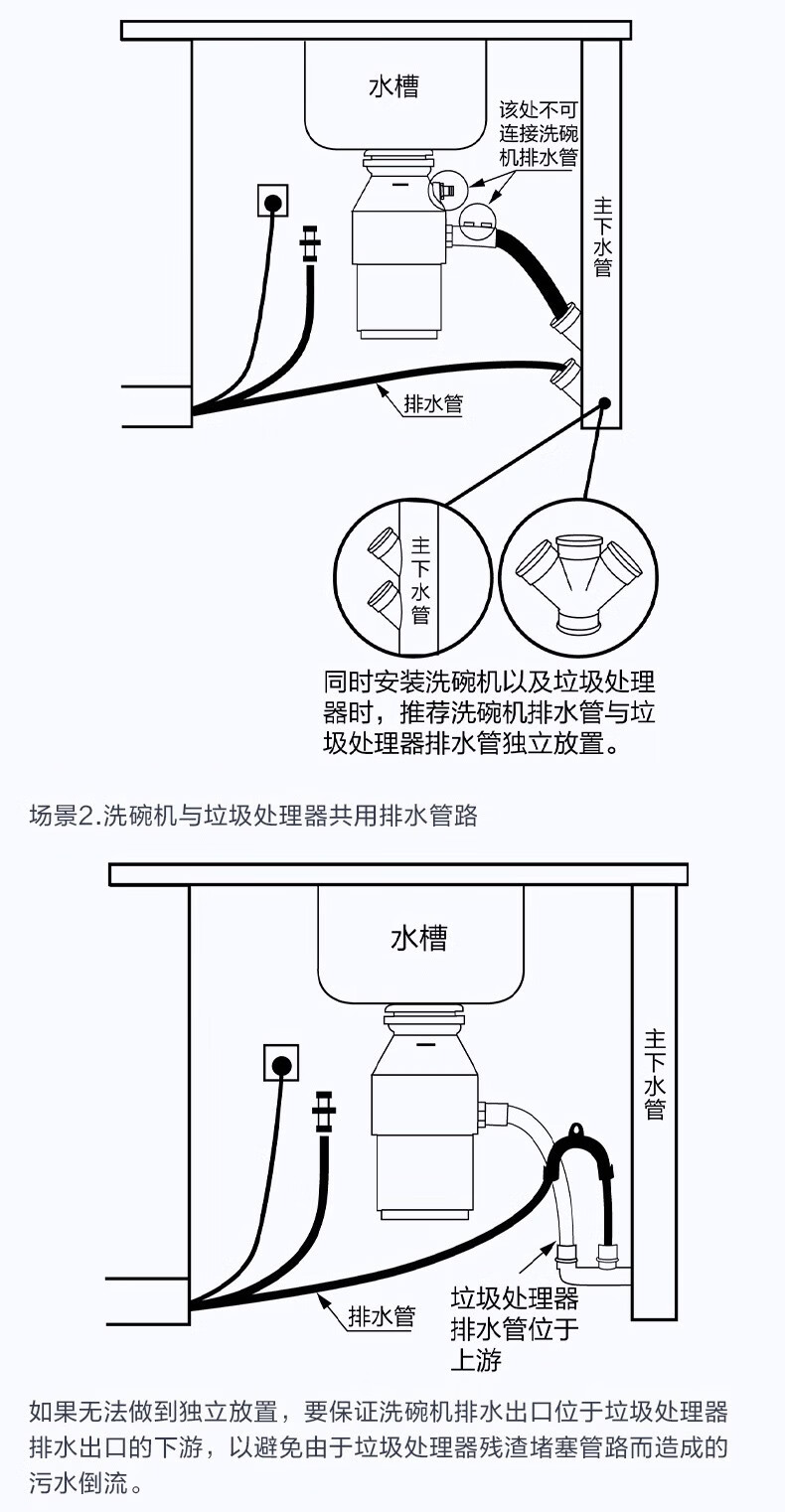 水槽

该处不可连接洗碗机排水管

主下水管

排水管

主下水管

同时安装洗碗机以及垃圾处理器时，推荐洗碗机排水管与垃圾处理器排水管独立放置。

场景2.洗碗机与垃圾处理器共用排水管路

水槽

主下水管

排水管

垃圾处理器排水管位于上游

如果无法做到独立放置，要保证洗碗机排水出口位于垃圾处理器排水出口的下游，以避免由于垃圾处理器残渣堵塞管路而造成的污水倒流。