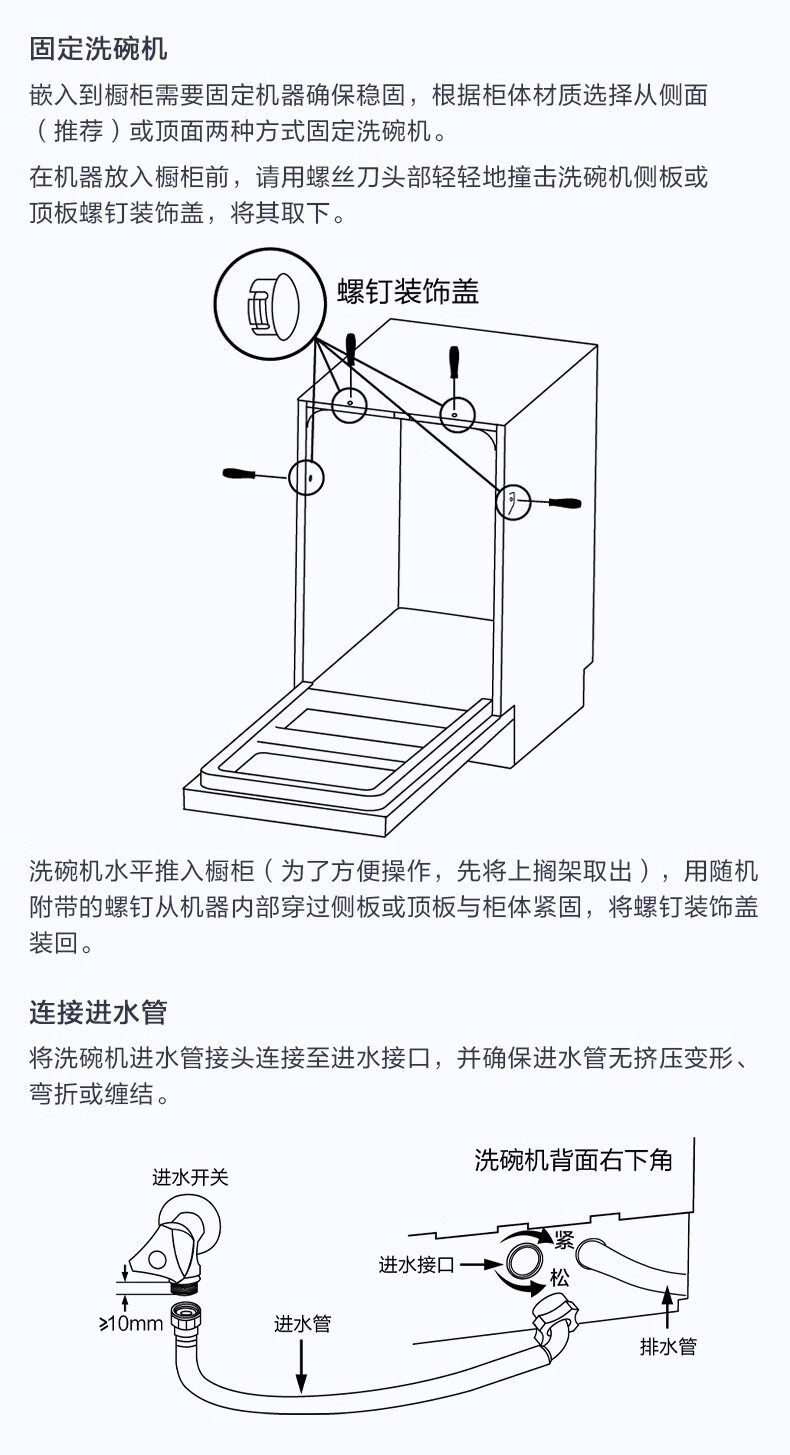 固定洗碗机

嵌入到橱柜需要固定机器确保稳固，根据柜体材质选择从侧面（推荐）或顶面两种方式固定洗碗机。

在机器放入橱柜前，请用螺丝刀头部轻轻地撞击洗碗机侧板或顶板螺钉装饰盖，将其取下。

螺钉装饰盖

洗碗机水平推入橱柜（为了方便操作，先将上搁架取出），用随机附带的螺钉从机器内部穿过侧板或顶板与柜体紧固，将螺钉装饰盖装回。

连接进水管

将洗碗机进水管接头连接至进水接口，并确保进水管无挤压变形、弯折或缠结。

洗碗机背面右下角

进水开关

≥10mm

进水管

进水接口

紧

松

排水管