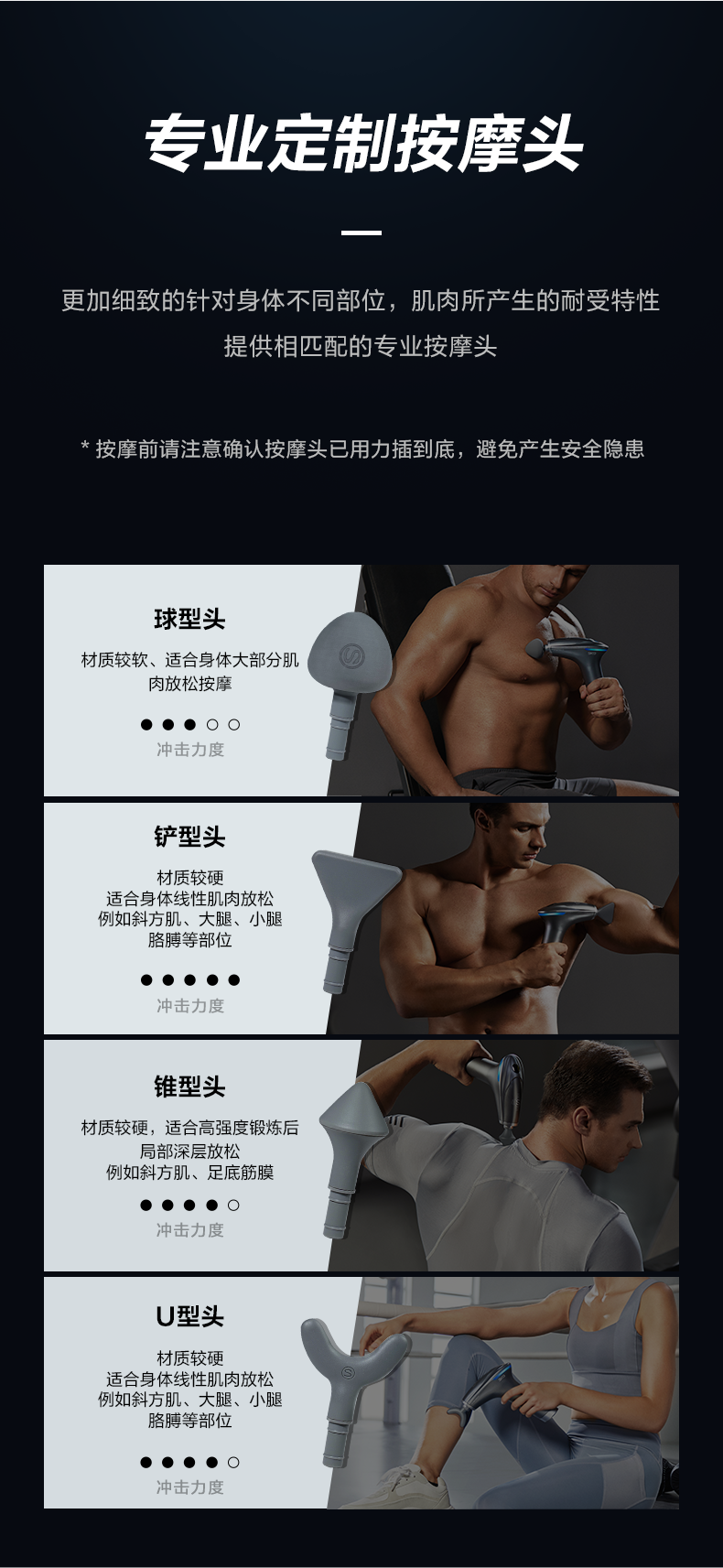 专业定制按摩头

更加细致的针对身体不同部位，肌肉所产生的耐受特性
提供相匹配的专业按摩头

* 按摩前请注意确认按摩头已用力插到底，避免产生安全隐患

球型头

材质较软、适合身体大部分肌肉放松按摩

●●●○○
冲击力度

铲型头

材质较硬
适合身体线性肌肉放松
例如斜方肌、大腿、小腿
胳膊等部位

●●●●●
冲击力度

锥型头

材质较硬，适合高强度锻炼后
局部深层放松
例如斜方肌、足底筋膜

●●●●○
冲击力度

U型头

材质较硬
适合身体线性肌肉放松
例如斜方肌、大腿、小腿
胳膊等部位

●●●●○
冲击力度