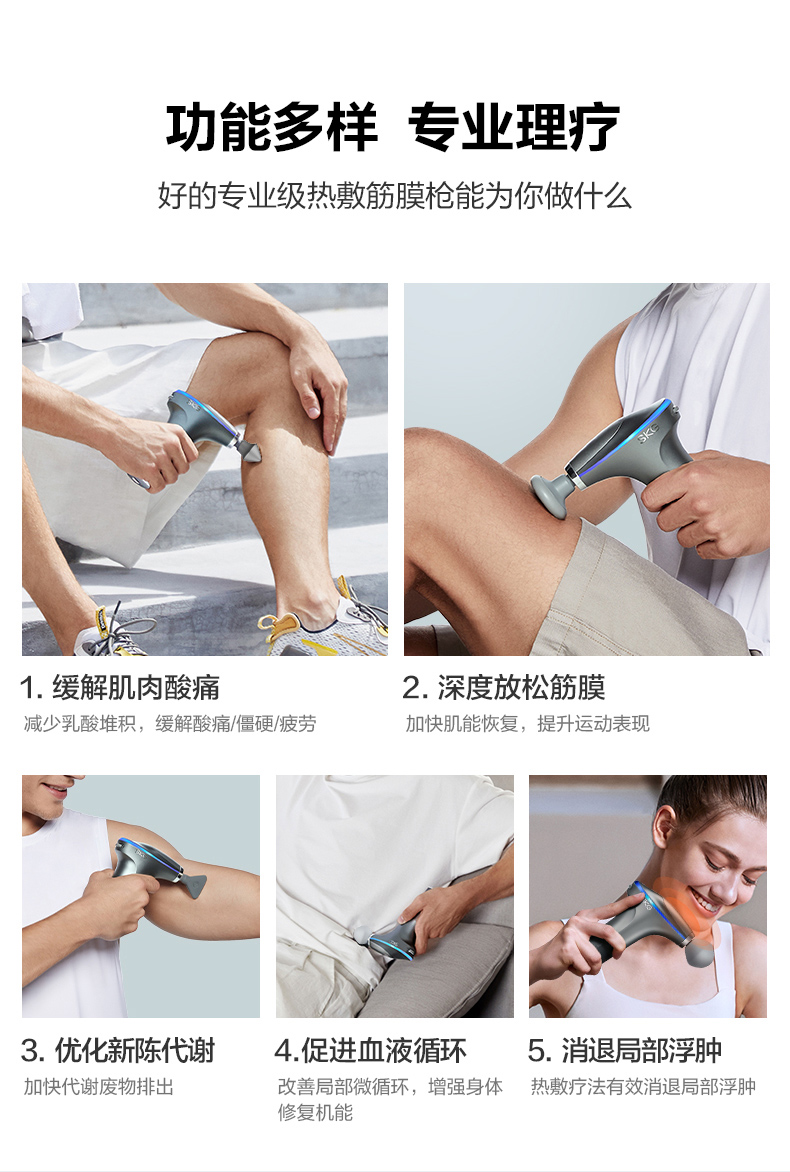 功能多样 专业理疗

好的专业级热敷筋膜枪能为你做什么

SKG

1. 缓解肌肉酸痛

减少乳酸堆积，缓解酸痛/僵硬/疲劳

2. 深度放松筋膜

加快肌能恢复，提升运动表现

3. 优化新陈代谢

加快代谢废物排出

4.促进血液循环

改善局部微循环，增强身体修复机能

5. 消退局部浮肿

热敷疗法有效消退局部浮肿