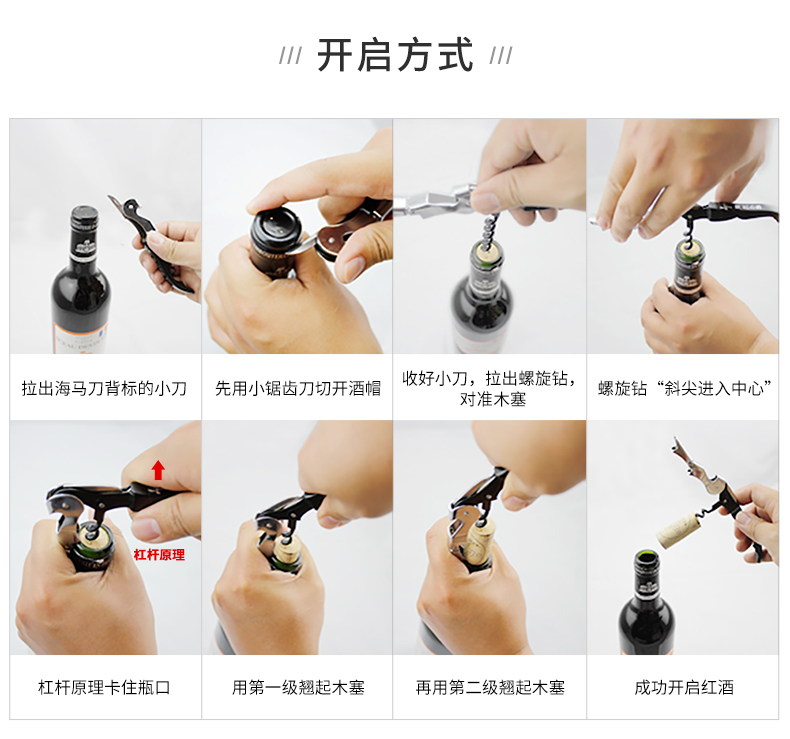 /// 开启方式 ///

拉出海马刀背标的小刀

先用小锯齿刀切开酒帽

收好小刀，拉出螺旋钻，对准木塞

螺旋钻“斜尖进入中心”

杠杆原理

杠杆原理卡住瓶口

用第一级翘起木塞

再用第二级翘起木塞

成功开启红酒