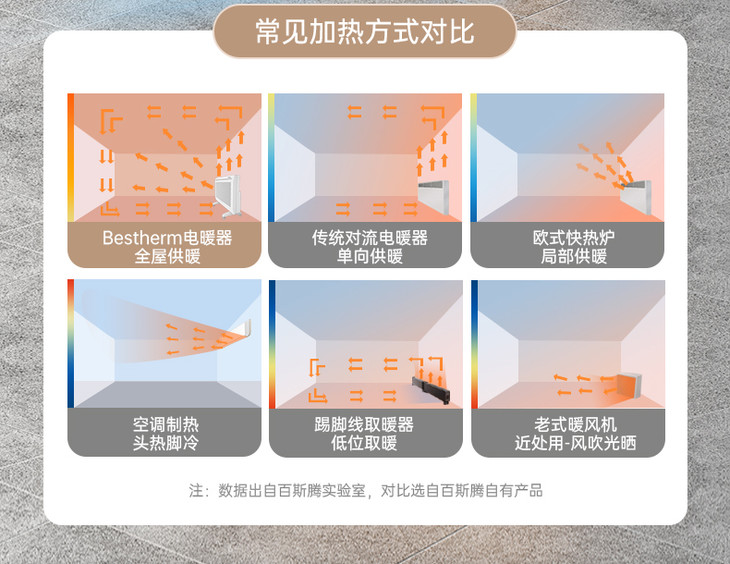 常见加热方式对比

Bestherm电暖器
全屋供暖

传统对流电暖器
单向供暖

欧式快热炉
局部供暖

空调制热
头热脚冷

踢脚线取暖器
低位取暖

老式暖风机
近处用-风吹光晒

注：数据出自百斯腾实验室，对比选自百斯腾自有产品