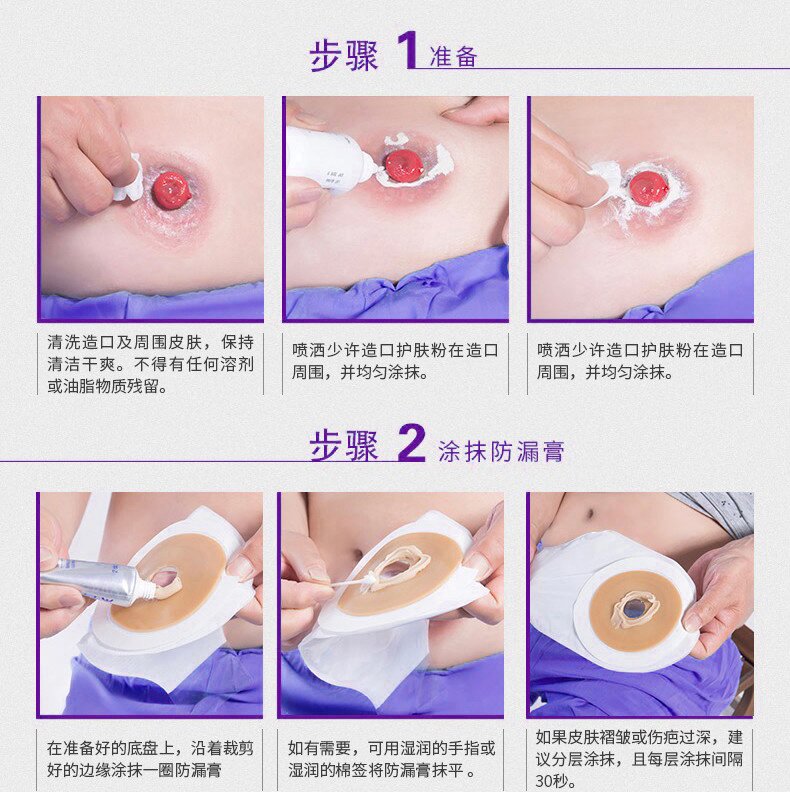 步骤 1 准备

清洗造口及周围皮肤，保持清洁干爽。不得有任何溶剂或油脂物质残留。

喷洒少许造口护肤粉在造口周围，并均匀涂抹。

喷洒少许造口护肤粉在造口周围，并均匀涂抹。

步骤 2 涂抹防漏膏

在准备好的底盘上，沿着裁剪好的边缘涂抹一圈防漏膏

如有需要，可用湿润的手指或湿润的棉签将防漏膏抹平。

如果皮肤褶皱或伤疤过深，建议分层涂抹，且每层涂抹间隔30秒。