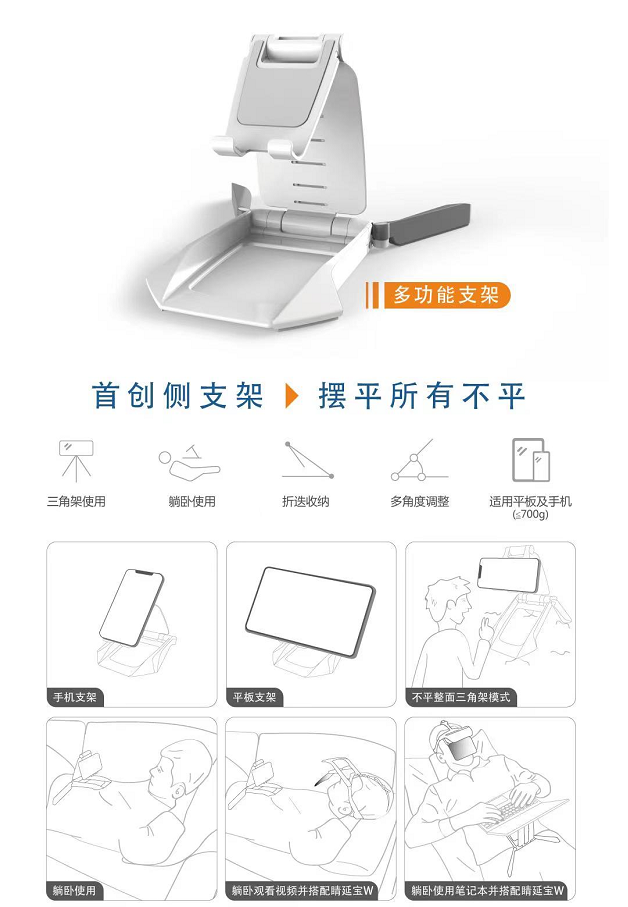 多功能支架

首创侧支架 摆平所有不平

三角架使用

躺卧使用

折迭收纳

多角度调整

适用平板及手机 (≤700g)

手机支架

平板支架

不平整面三角架模式

躺卧使用

躺卧观看视频并搭配睛延宝W

躺卧使用笔记本并搭配睛延宝W