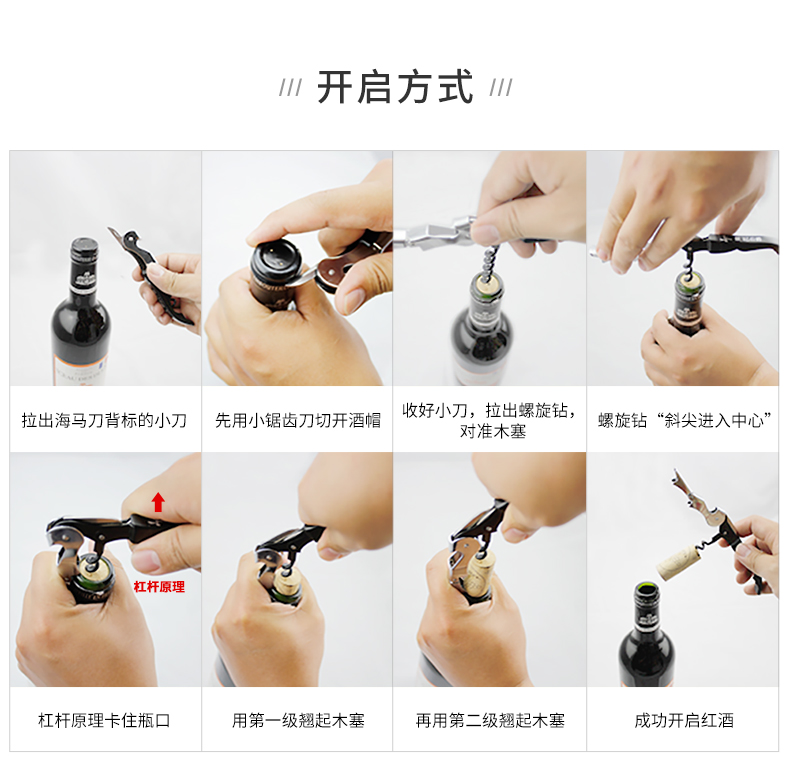 /// 开启方式 ///

拉出海马刀背标的小刀

先用小锯齿刀切开酒帽

收好小刀，拉出螺旋钻，对准木塞

螺旋钻“斜尖进入中心”

杠杆原理

杠杆原理卡住瓶口

用第一级翘起木塞

再用第二级翘起木塞

成功开启红酒