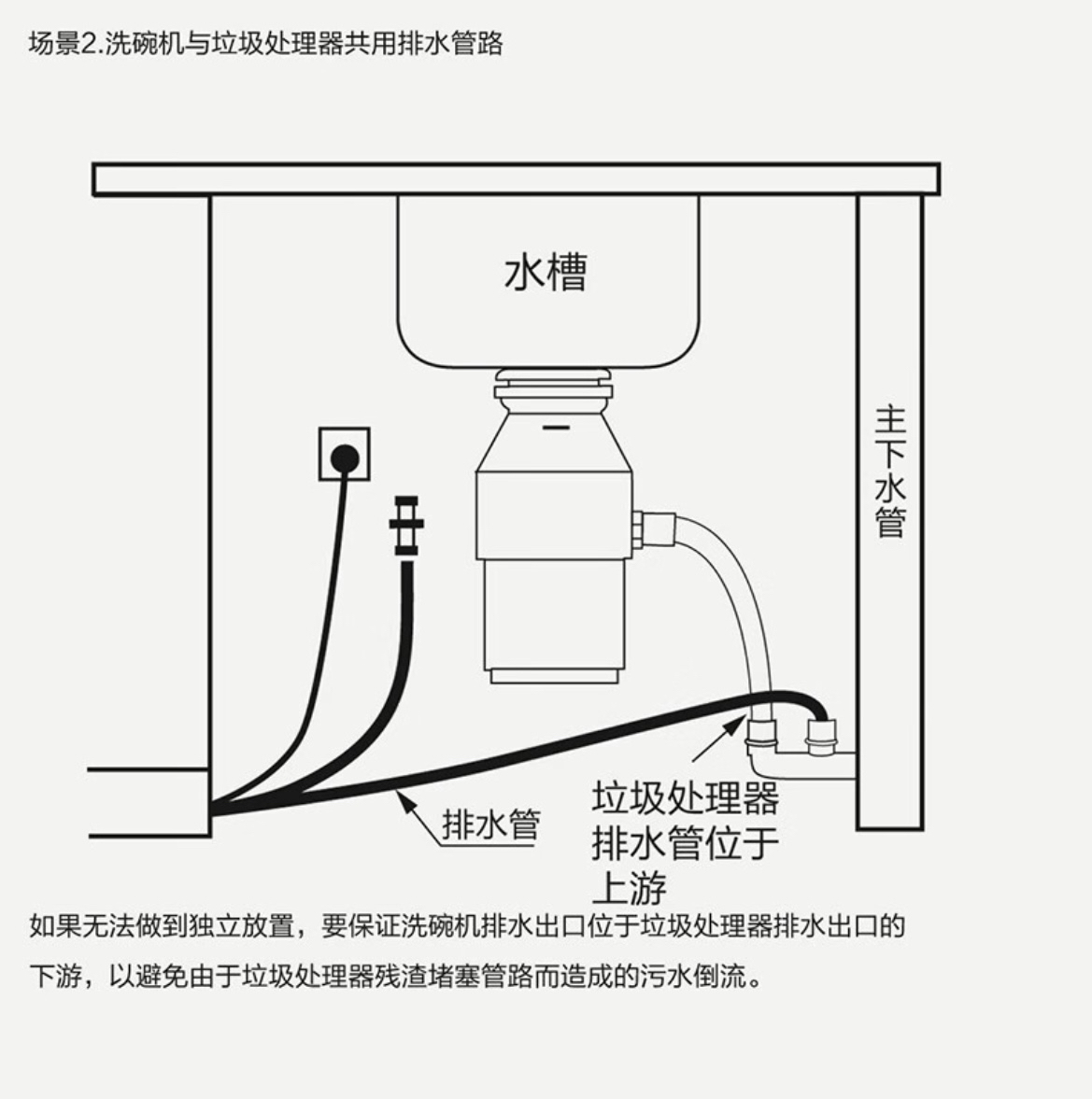 场景2.洗碗机与垃圾处理器共用排水管路

水槽

主下水管

排水管

垃圾处理器排水管位于上游

如果无法做到独立放置，要保证洗碗机排水出口位于垃圾处理器排水出口的下游，以避免由于垃圾处理器残渣堵塞管路而造成的污水倒流。