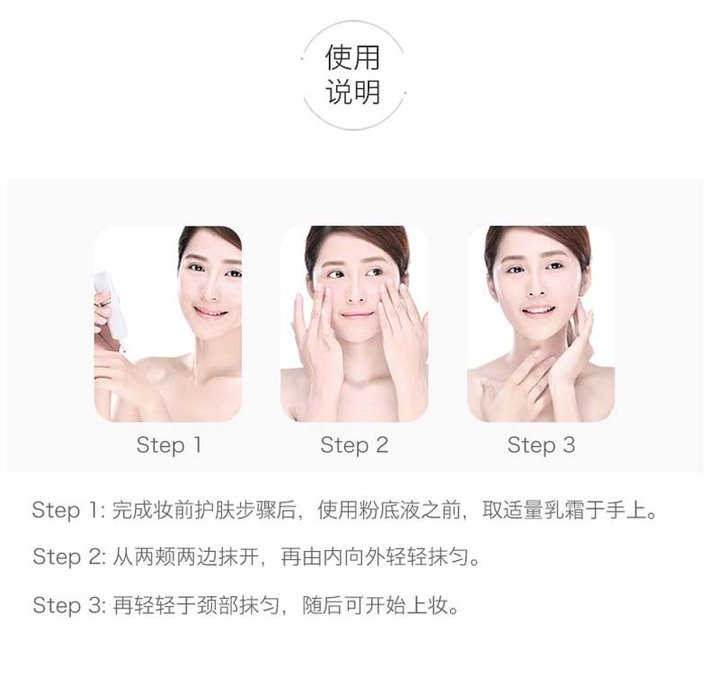 使用
说明

Step 1

Step 2

Step 3

Step 1: 完成妆前护肤步骤后，使用粉底液之前，取适量乳霜于手上。

Step 2: 从两颊两边抹开，再由内向外轻轻抹匀。

Step 3: 再轻轻于颈部抹匀，随后可开始上妆。