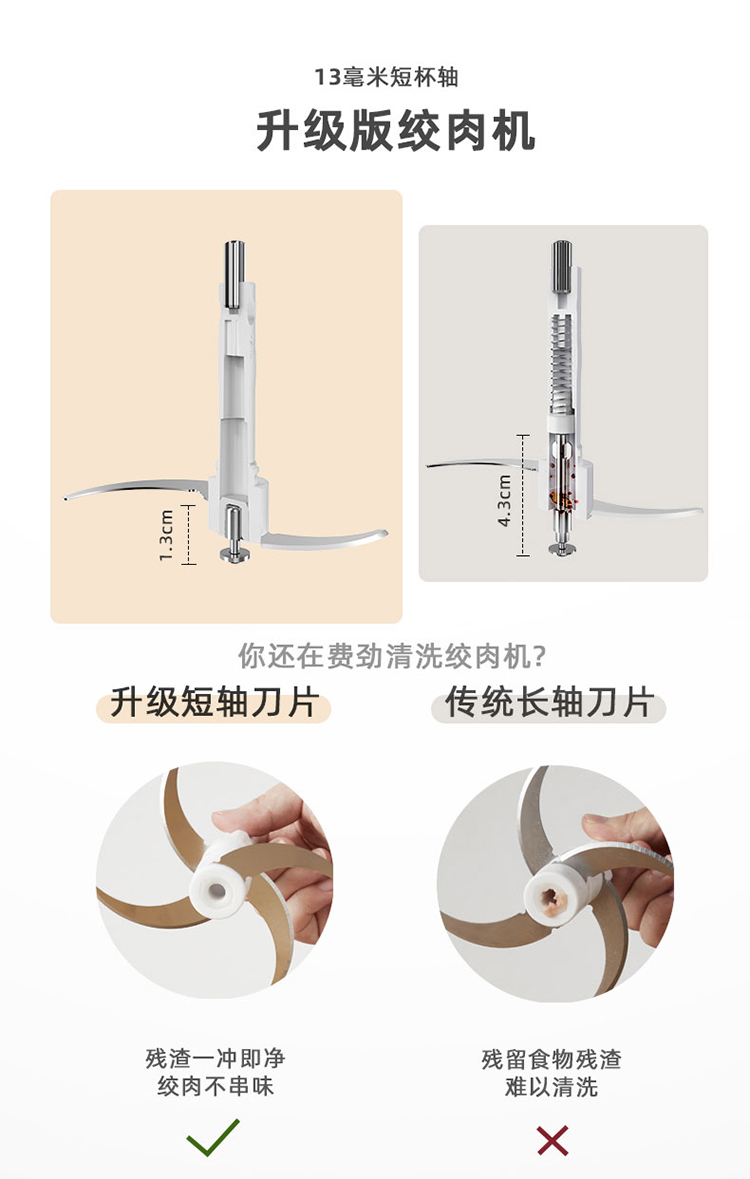 13毫米短杯轴

升级版绞肉机

1.3cm

4.3cm

你还在费劲清洗绞肉机?

升级短轴刀片

传统长轴刀片

残渣一冲即净
绞肉不串味

残留食物残渣
难以清洗