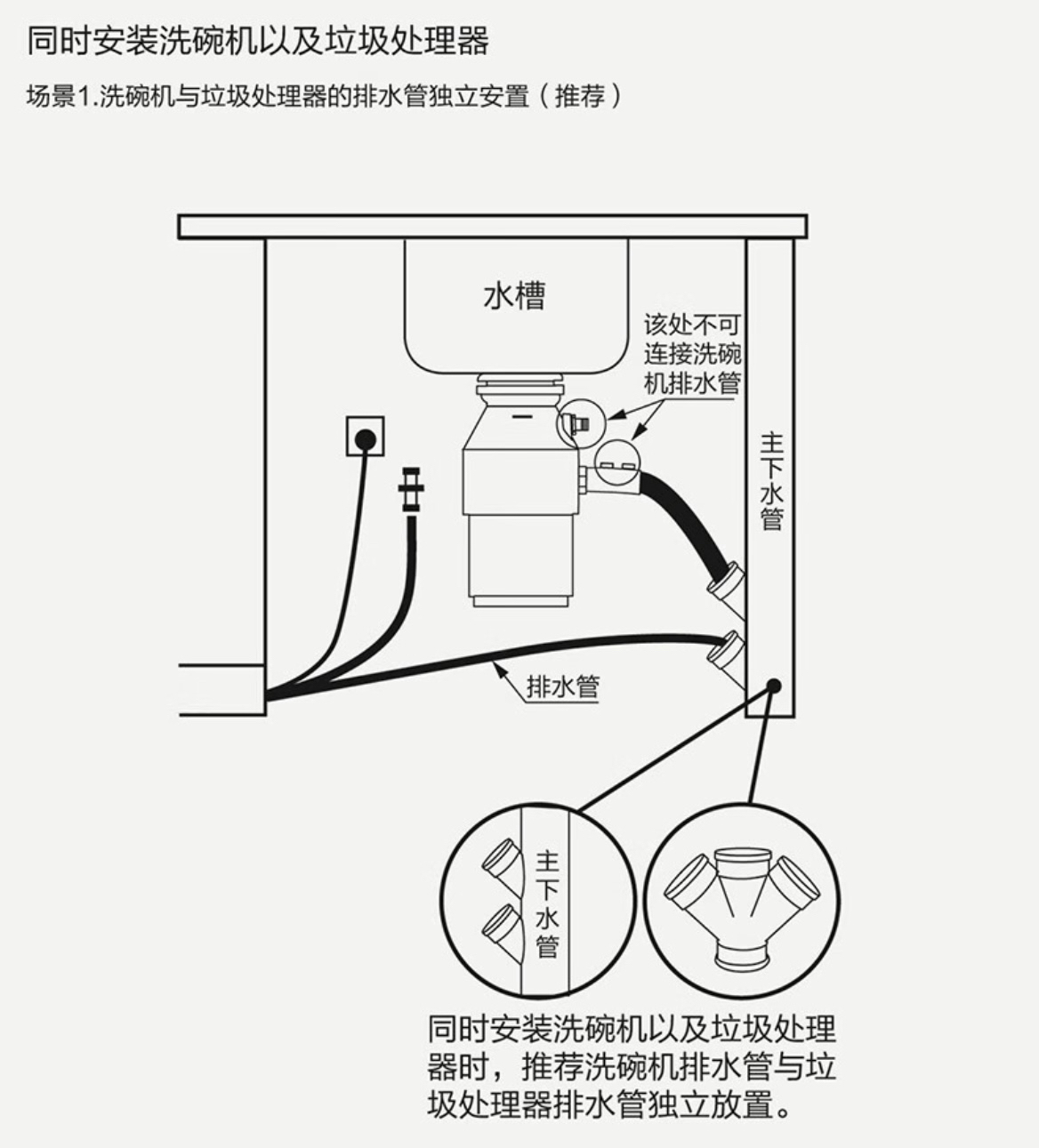 同时安装洗碗机以及垃圾处理器

场景1.洗碗机与垃圾处理器的排水管独立安置（推荐）

水槽

该处不可连接洗碗机排水管

主下水管

排水管

主下水管

同时安装洗碗机以及垃圾处理器时，推荐洗碗机排水管与垃圾处理器排水管独立放置。