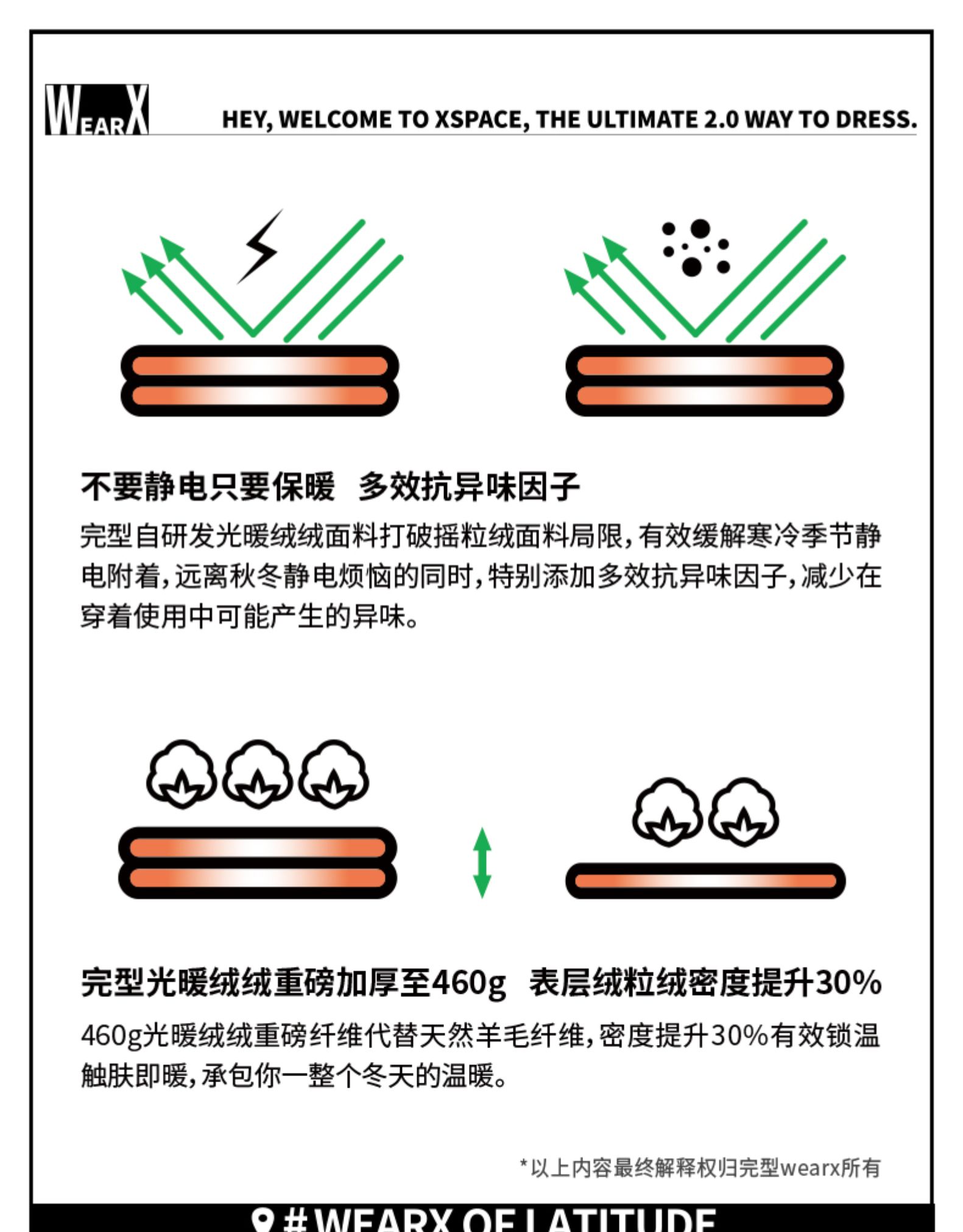 WEARX

HEY, WELCOME TO XSPACE, THE ULTIMATE 2.0 WAY TO DRESS.

不要静电只要保暖 多效抗异味因子

完型自研发光暖绒绒面料打破摇粒绒面料局限，有效缓解寒冷季节静电附着，远离秋冬静电烦恼的同时，特别添加多效抗异味因子，减少在穿着使用中可能产生的异味。

完型光暖绒绒重磅加厚至460g 表层绒粒绒密度提升30%

460g光暖绒绒重磅纤维代替天然羊毛纤维，密度提升30%有效锁温触肤即暖，承包你一整个冬天的温暖。

*以上内容最终解释权归完型wearx所有

# WEARX OF LATITUDE