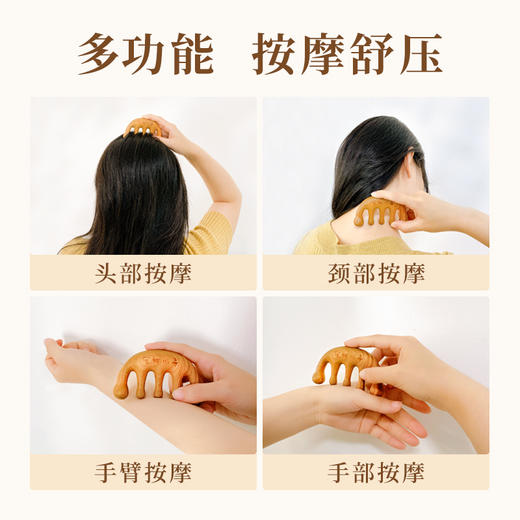 多功能　按摩舒压

头部按摩

颈部按摩

手臂按摩

手部按摩