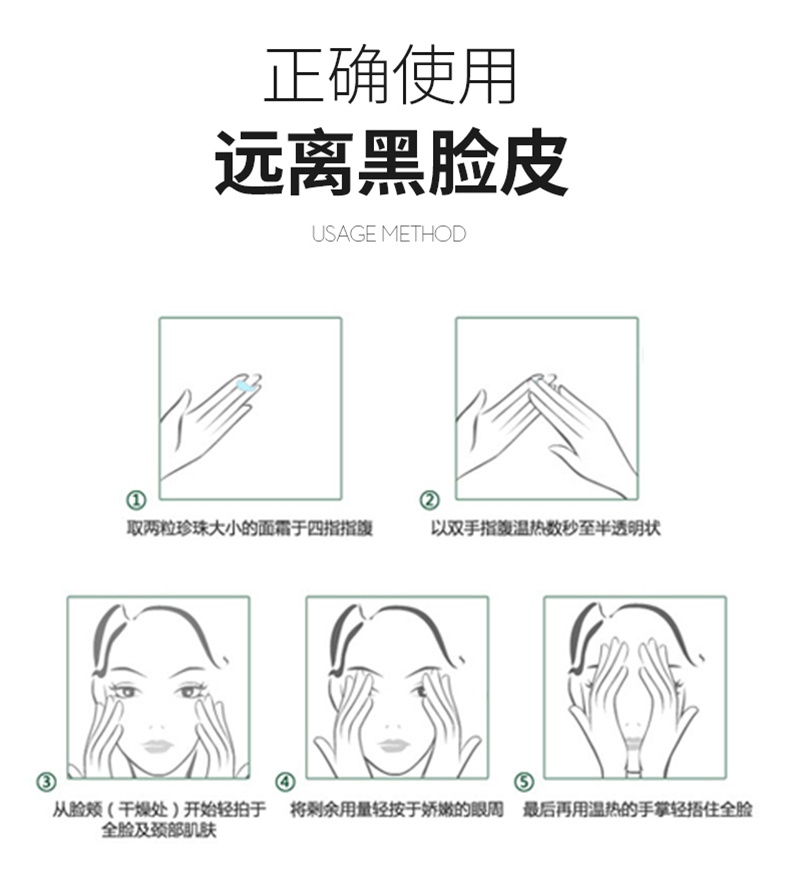 正确使用

远离黑脸皮

USAGE METHOD

①
取两粒珍珠大小的面霜于四指指腹

②
以双手指腹温热数秒至半透明状

③
从脸颊（干燥处）开始轻拍于全脸及颈部肌肤

④
将剩余用量轻按于娇嫩的眼周

⑤
最后再用温热的手掌轻捂住全脸