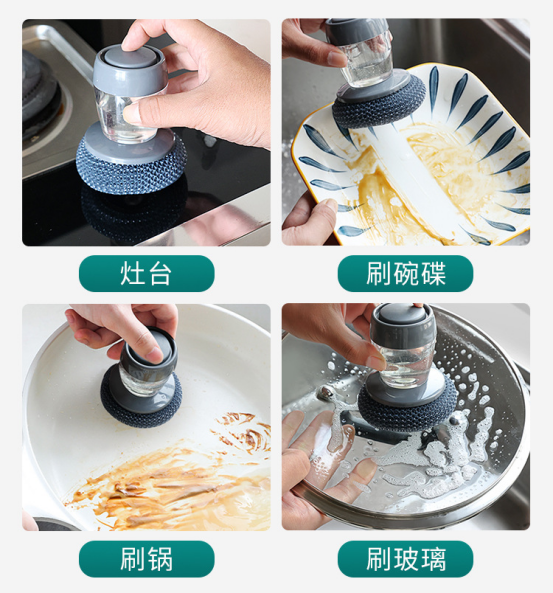 灶台

刷碗碟

刷锅

刷玻璃