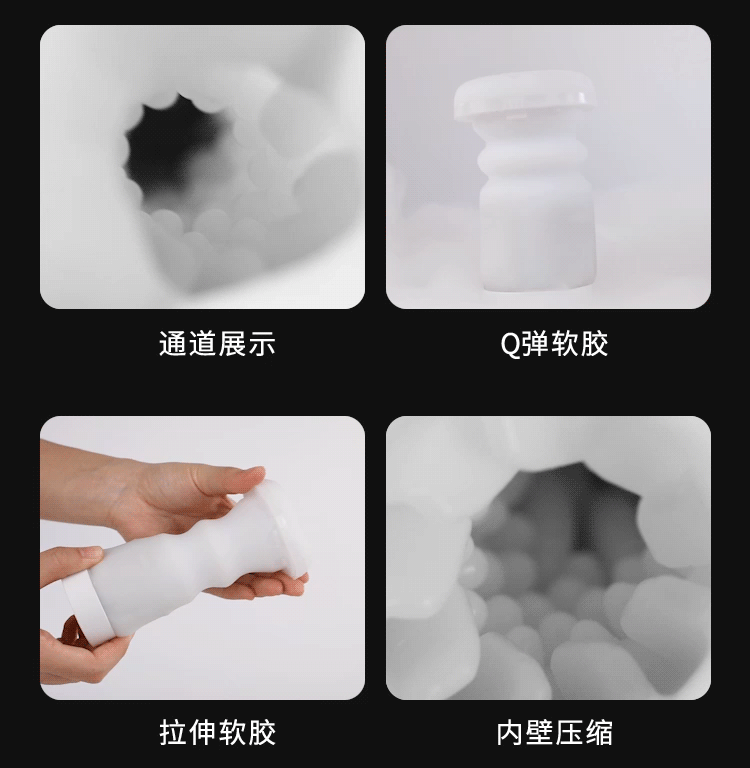 通道展示

Q弹软胶

拉伸软胶

内壁压缩