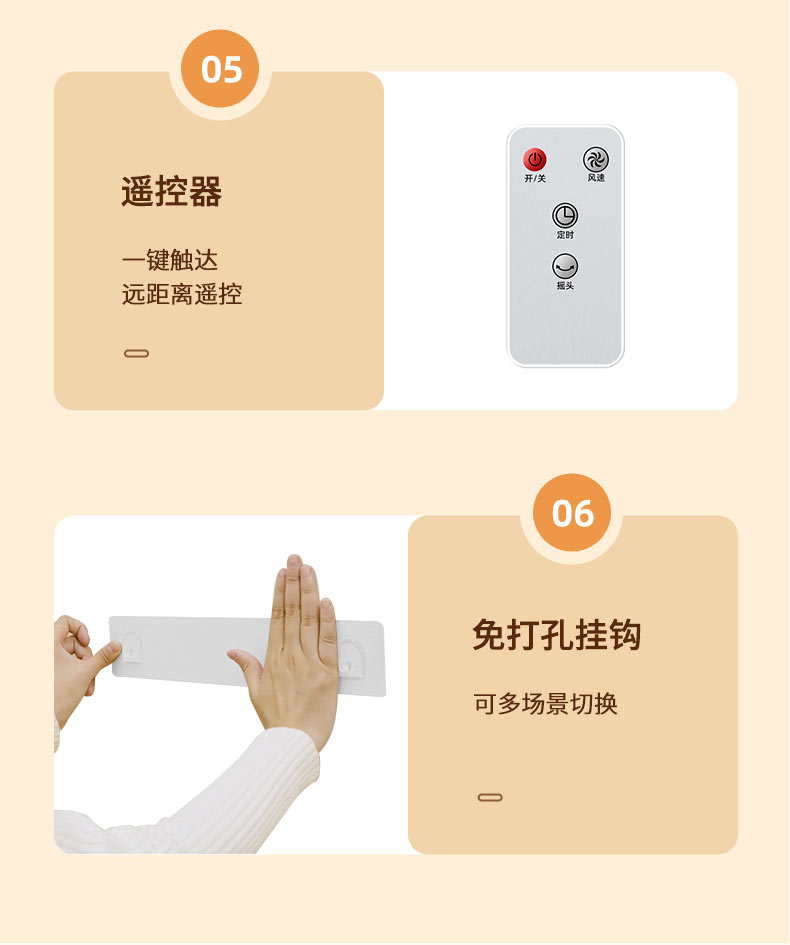 05

遥控器

一键触达
远距离遥控

开/关

风速

定时

摇头

06

免打孔挂钩

可多场景切换