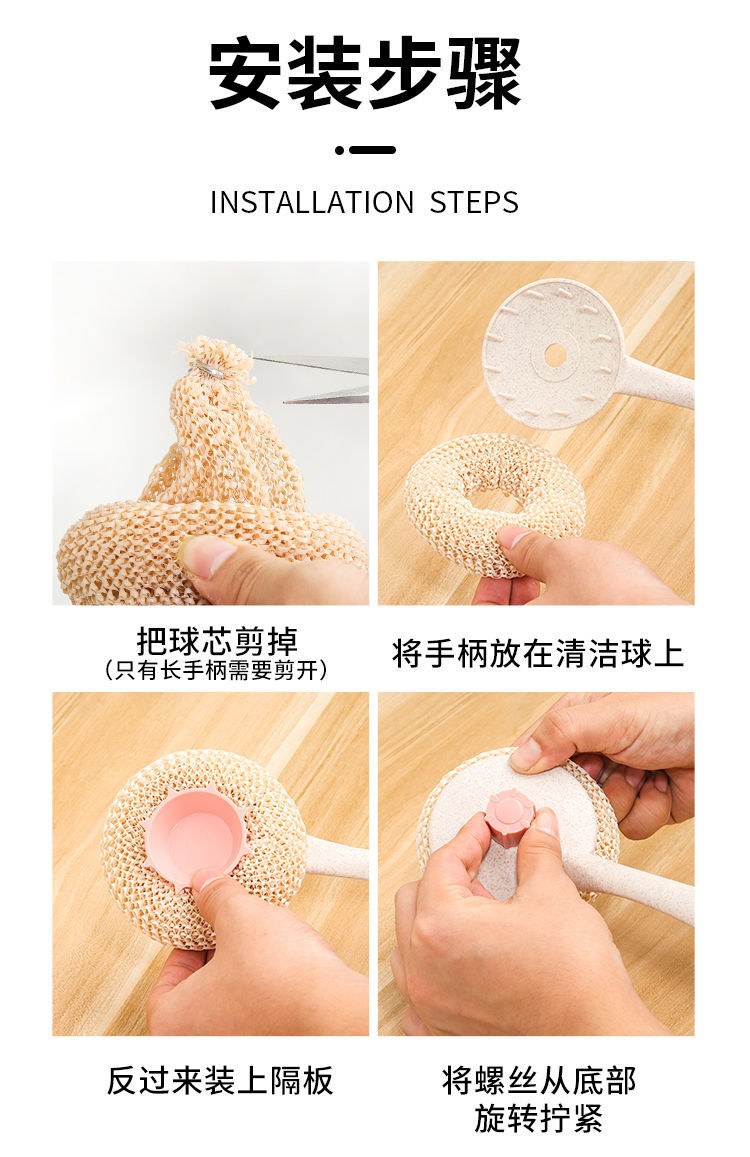 安装步骤

INSTALLATION STEPS

把球芯剪掉
（只有长手柄需要剪开）

将手柄放在清洁球上

反过来装上隔板

将螺丝从底部旋转拧紧