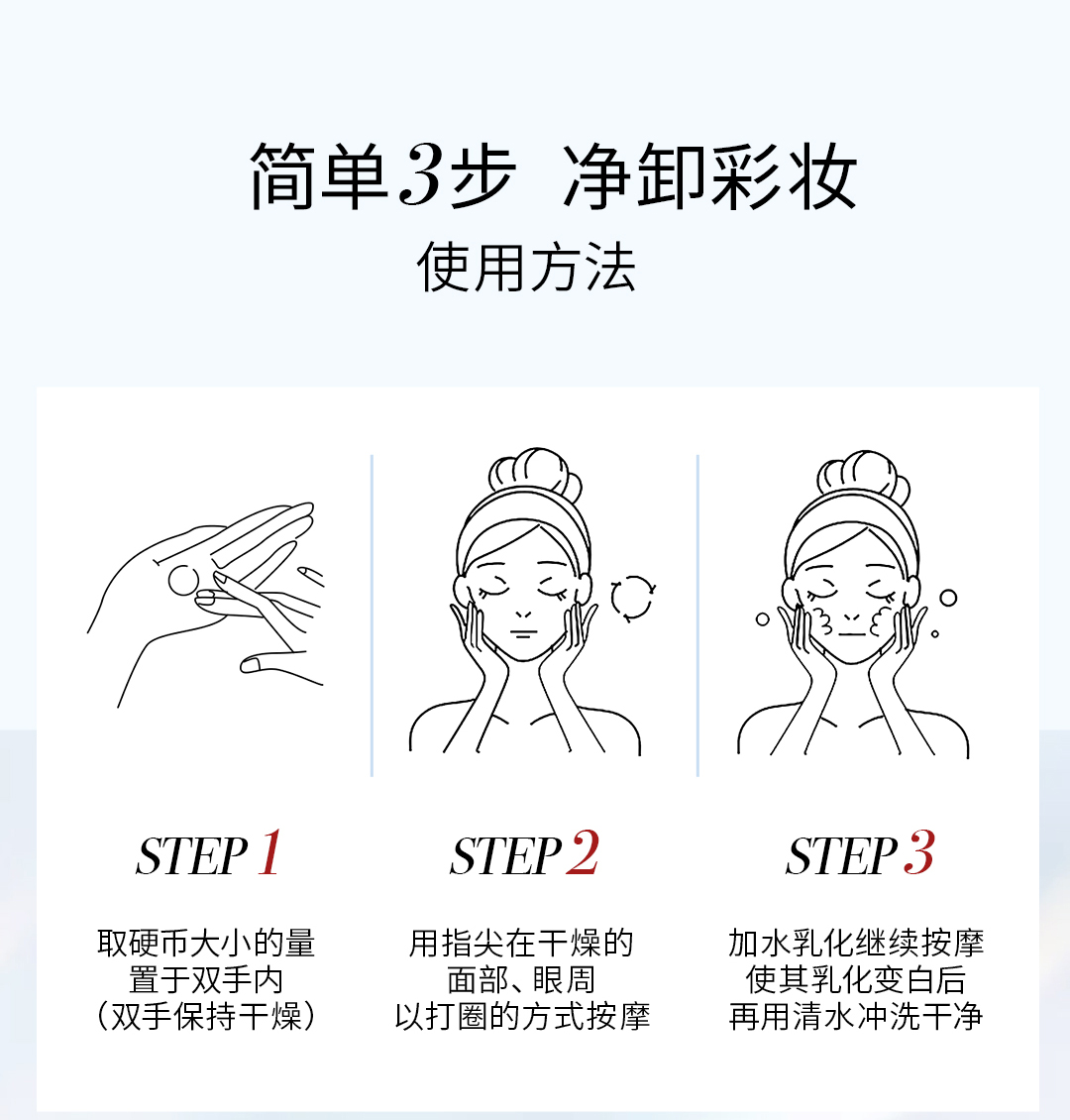 简单3步 净卸彩妆
使用方法

STEP 1

取硬币大小的量
置于双手内
（双手保持干燥）

STEP 2

用指尖在干燥的
面部、眼周
以打圈的方式按摩

STEP 3

加水乳化继续按摩
使其乳化变白后
再用清水冲洗干净