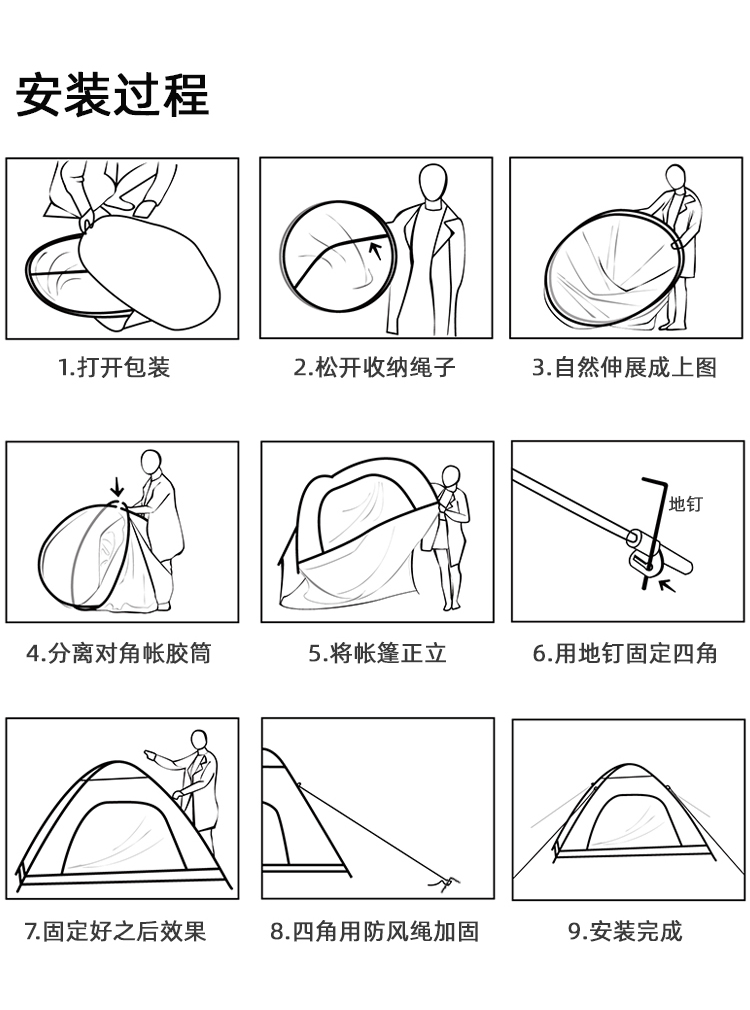 安装过程

1.打开包装

2.松开收纳绳子

3.自然伸展成上图

4.分离对角帐胶筒

5.将帐篷正立

地钉

6.用地钉固定四角

7.固定好之后效果

8.四角用防风绳加固

9.安装完成