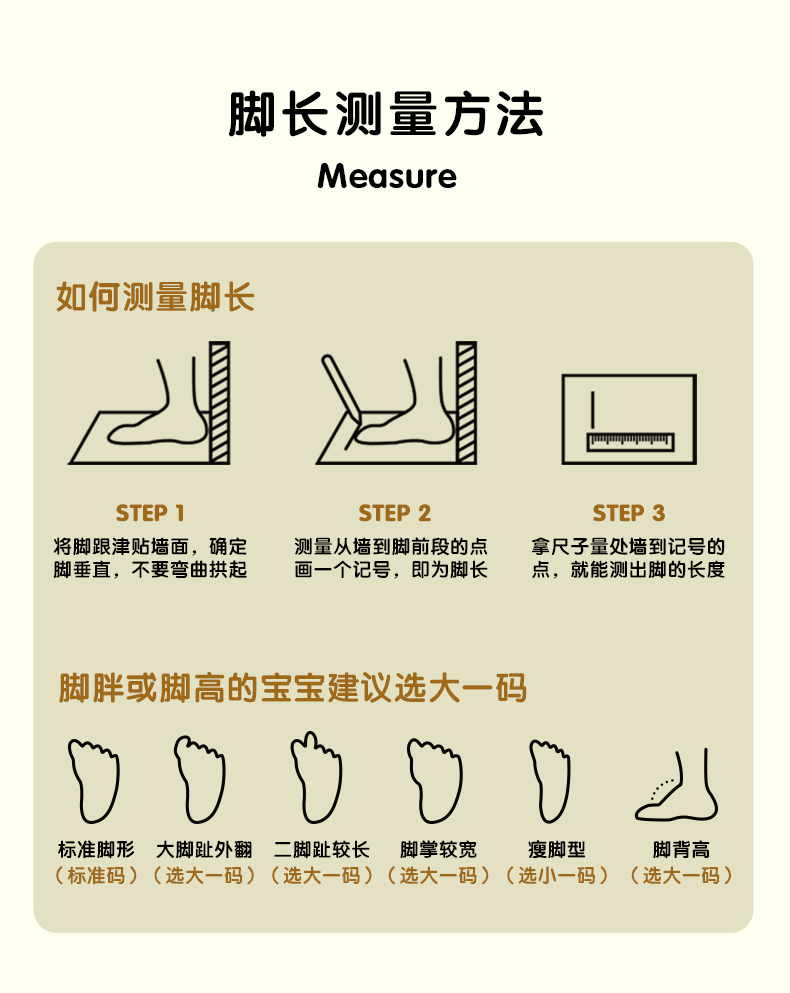 脚长测量方法
Measure

如何测量脚长

STEP 1
将脚跟津贴墙面，确定脚垂直，不要弯曲拱起

STEP 2
测量从墙到脚前段的点画一个记号，即为脚长

STEP 3
拿尺子量处墙到记号的点，就能测出脚的长度

脚胖或脚高的宝宝建议选大一码

标准脚形
（标准码）

大脚趾外翻
（选大一码）

二脚趾较长
（选大一码）

脚掌较宽
（选大一码）

瘦脚型
（选小一码）

脚背高
（选大一码）