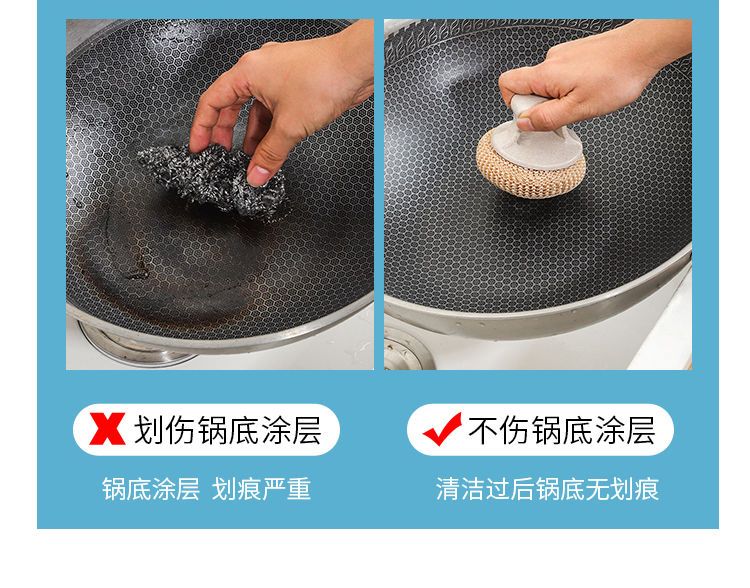 划伤锅底涂层

锅底涂层 划痕严重

不伤锅底涂层

清洁过后锅底无划痕