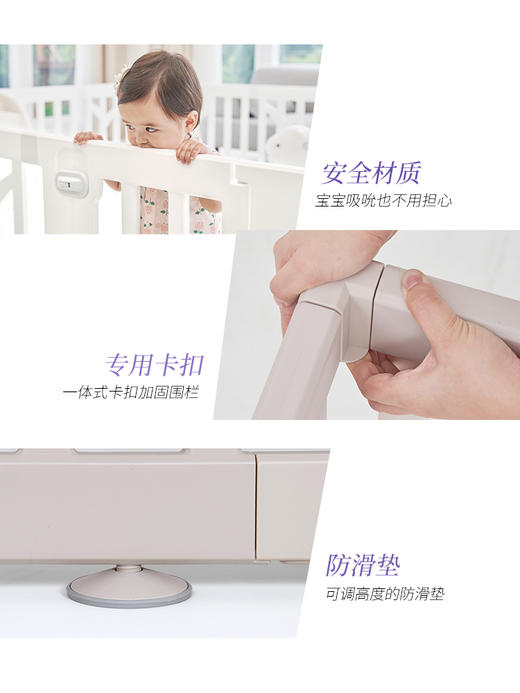 安全材质
宝宝吸吮也不用担心

专用卡扣
一体式卡扣加固围栏

防滑垫
可调高度的防滑垫