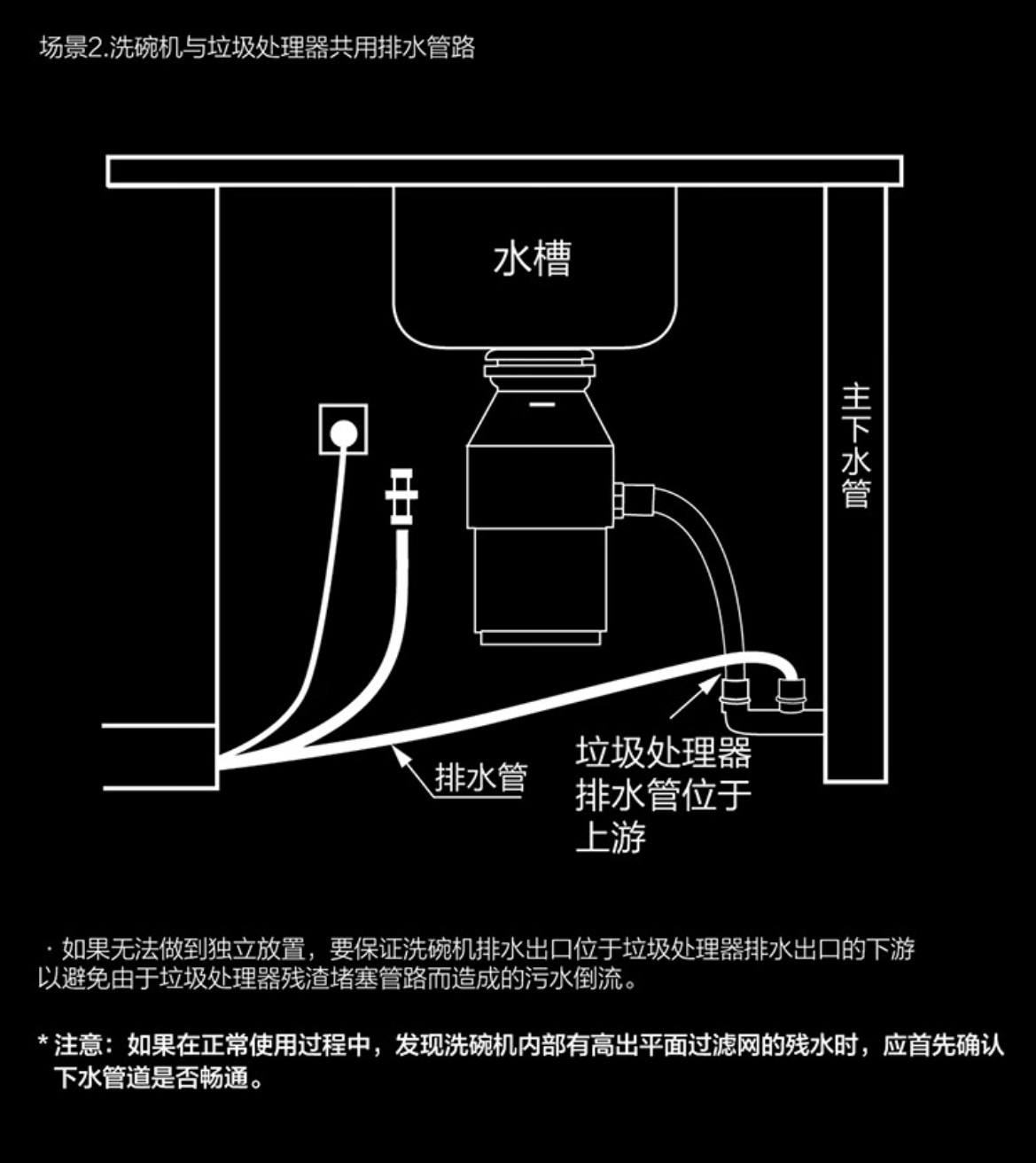 场景2.洗碗机与垃圾处理器共用排水管路

水槽

主下水管

排水管

垃圾处理器排水管位于上游

· 如果无法做到独立放置，要保证洗碗机排水出口位于垃圾处理器排水出口的下游以避免由于垃圾处理器残渣堵塞管路而造成的污水倒流。

* 注意：如果在正常使用过程中，发现洗碗机内部有高出平面过滤网的残水时，应首先确认下水管道是否畅通。