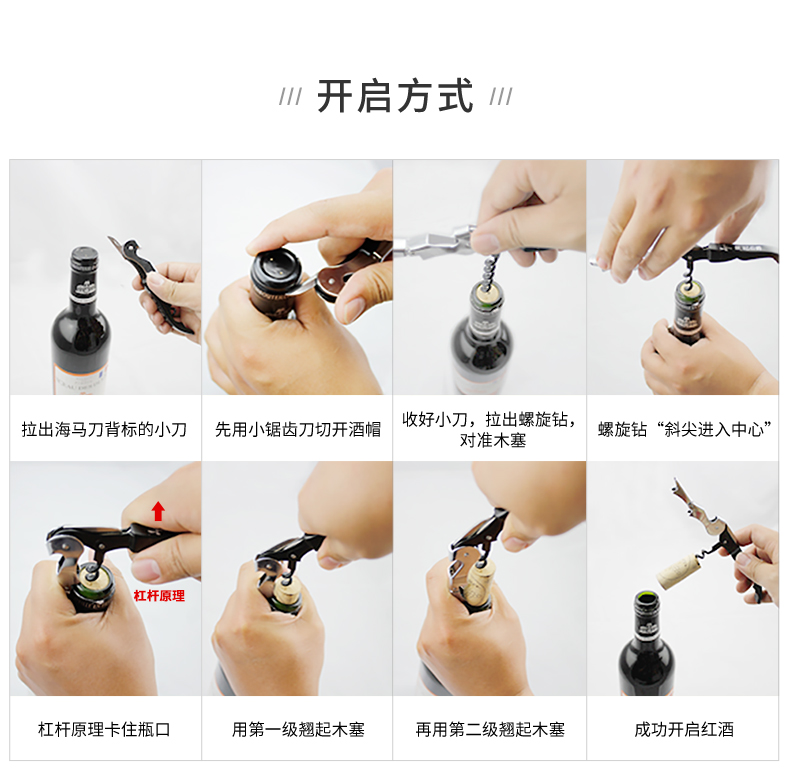 /// 开启方式 ///

拉出海马刀背标的小刀

先用小锯齿刀切开酒帽

收好小刀，拉出螺旋钻，对准木塞

螺旋钻“斜尖进入中心”

杠杆原理

杠杆原理卡住瓶口

用第一级翘起木塞

再用第二级翘起木塞

成功开启红酒