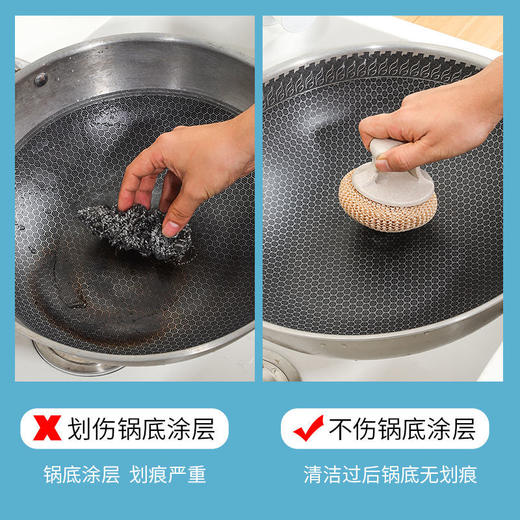 划伤锅底涂层

锅底涂层 划痕严重

不伤锅底涂层

清洁过后锅底无划痕