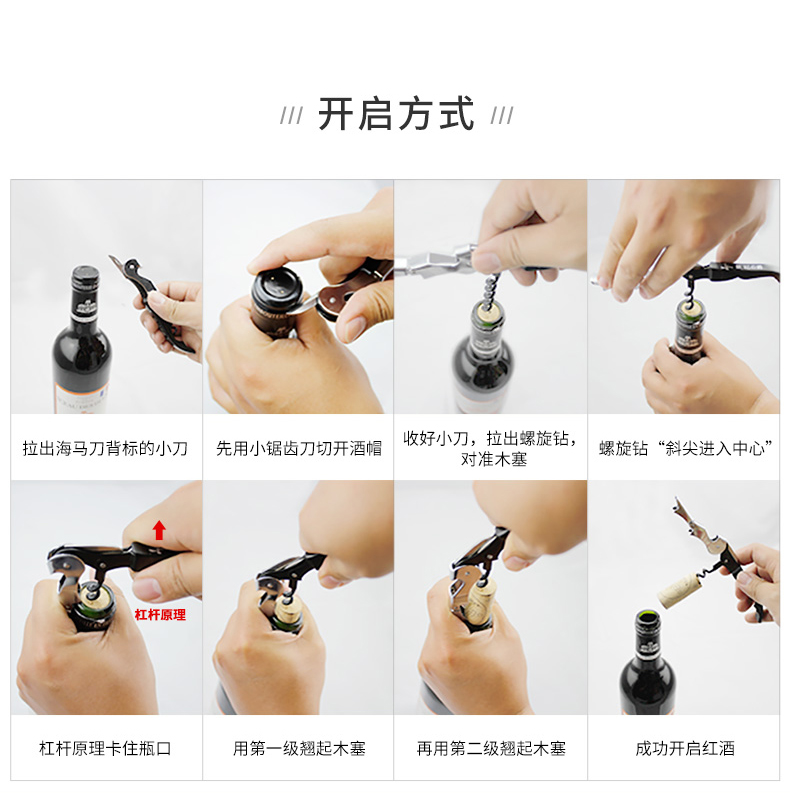 /// 开启方式 ///

拉出海马刀背标的小刀

先用小锯齿刀切开酒帽

收好小刀，拉出螺旋钻，对准木塞

螺旋钻“斜尖进入中心”

杠杆原理

杠杆原理卡住瓶口

用第一级翘起木塞

再用第二级翘起木塞

成功开启红酒