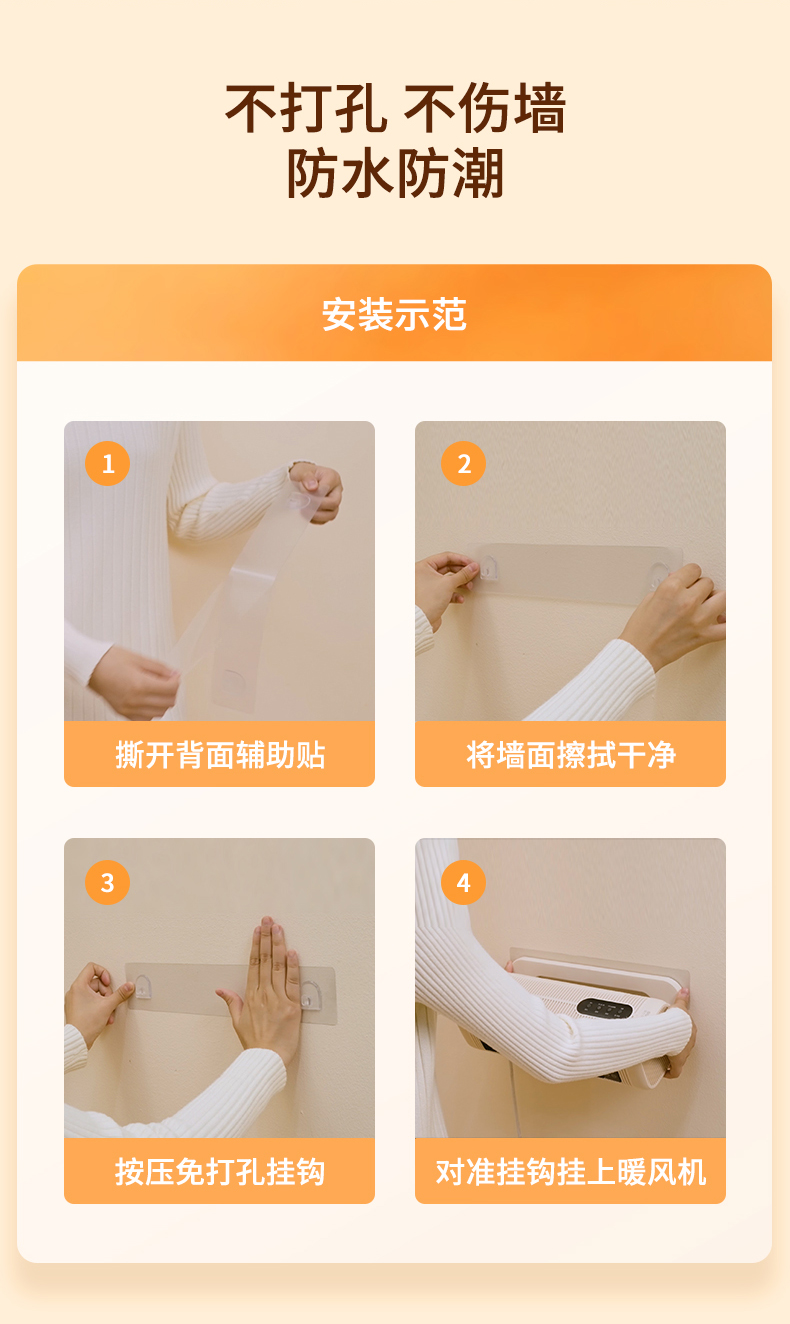 不打孔 不伤墙
防水防潮

安装示范

1
撕开背面辅助贴

2
将墙面擦拭干净

3
按压免打孔挂钩

4
对准挂钩挂上暖风机