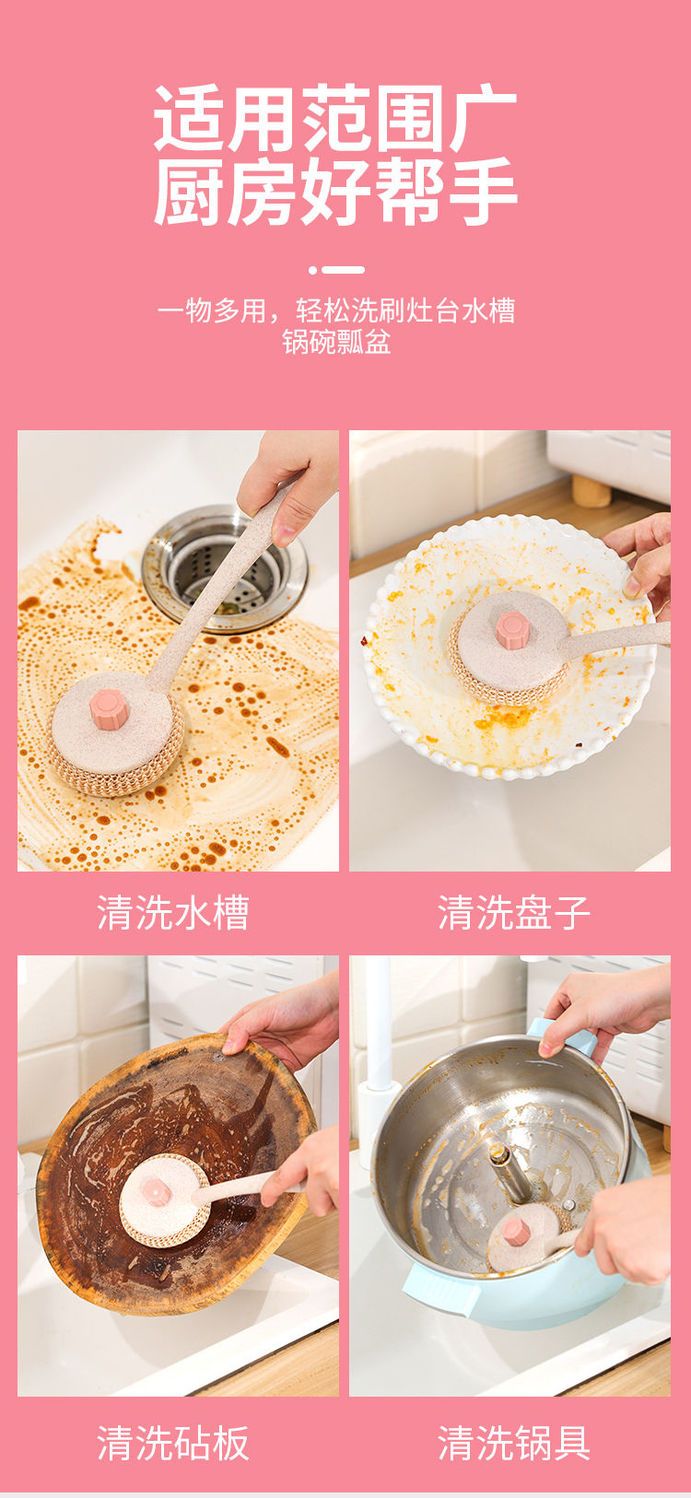 适用范围广
厨房好帮手

一物多用，轻松洗刷灶台水槽
锅碗瓢盆

清洗水槽

清洗盘子

清洗砧板

清洗锅具