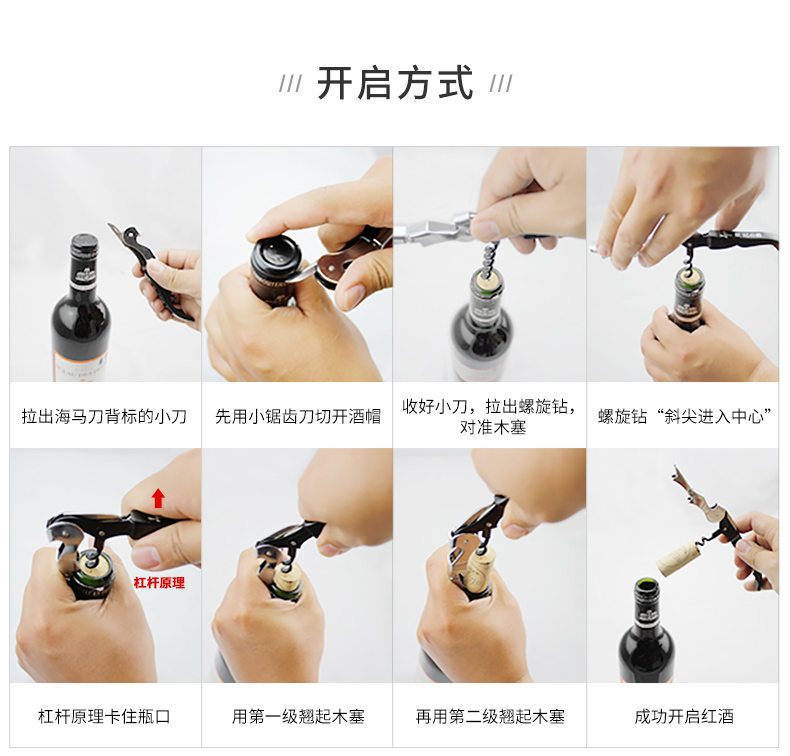 /// 开启方式 ///

拉出海马刀背标的小刀

先用小锯齿刀切开酒帽

收好小刀，拉出螺旋钻，对准木塞

螺旋钻“斜尖进入中心”

杠杆原理

杠杆原理卡住瓶口

用第一级翘起木塞

再用第二级翘起木塞

成功开启红酒