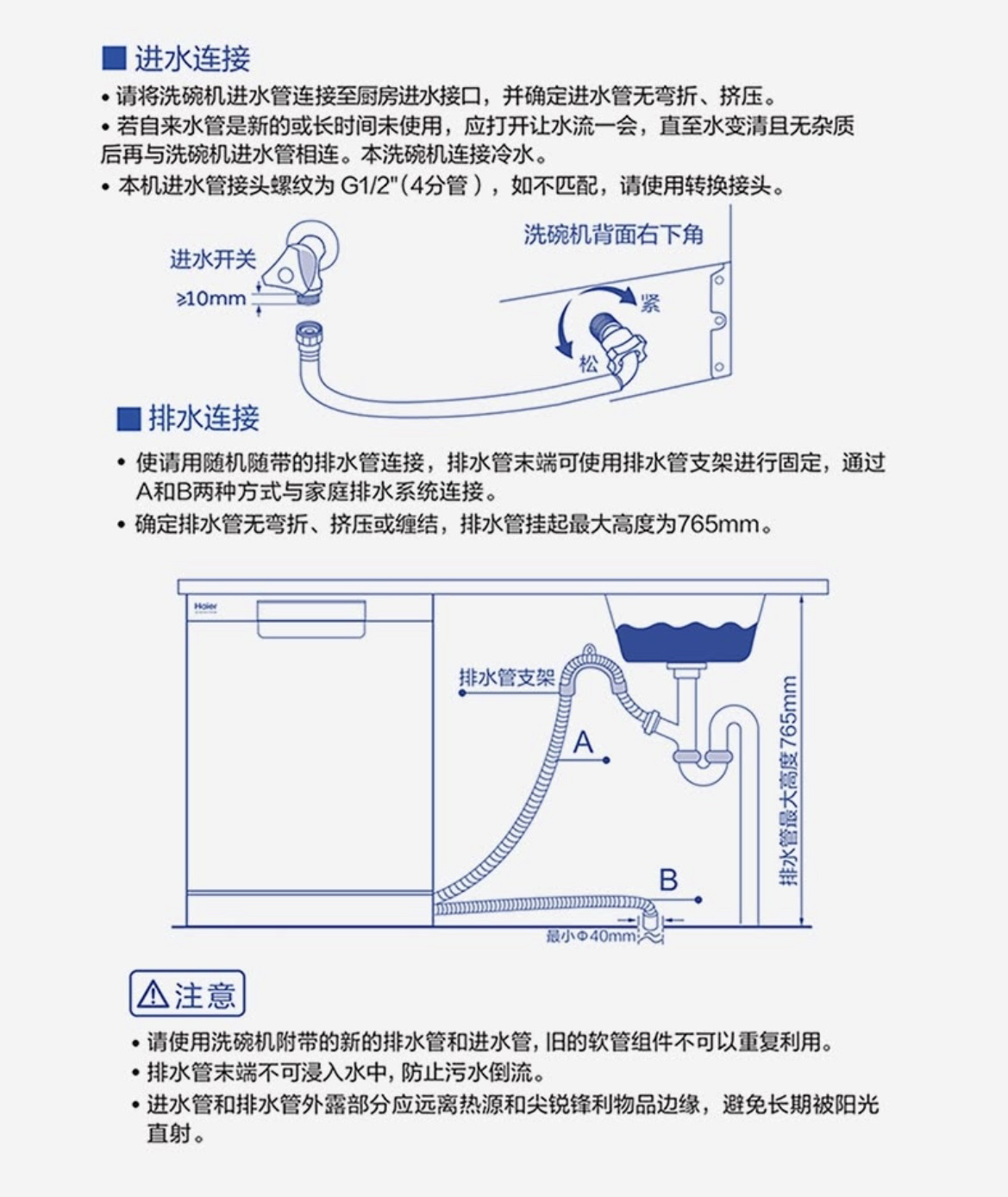 ■ 进水连接

• 请将洗碗机进水管连接至厨房进水接口，并确定进水管无弯折、挤压。
• 若自来水管是新的或长时间未使用，应打开让水流一会，直至水变清且无杂质后再与洗碗机进水管相连。本洗碗机连接冷水。
• 本机进水管接头螺纹为 G1/2"（4分管），如不匹配，请使用转换接头。

进水开关
≥10mm
洗碗机背面右下角
紧
松

■ 排水连接

• 使请用随机随带的排水管连接，排水管末端可使用排水管支架进行固定，通过A和B两种方式与家庭排水系统连接。
• 确定排水管无弯折、挤压或缠结，排水管挂起最大高度为765mm。

Haier
排水管支架
A
B
最小Φ40mm
排水管最大高度765mm

⚠注意

• 请使用洗碗机附带的新的排水管和进水管，旧的软管组件不可以重复利用。
• 排水管末端不可浸入水中，防止污水倒流。
• 进水管和排水管外露部分应远离热源和尖锐锋利物品边缘，避免长期被阳光直射。