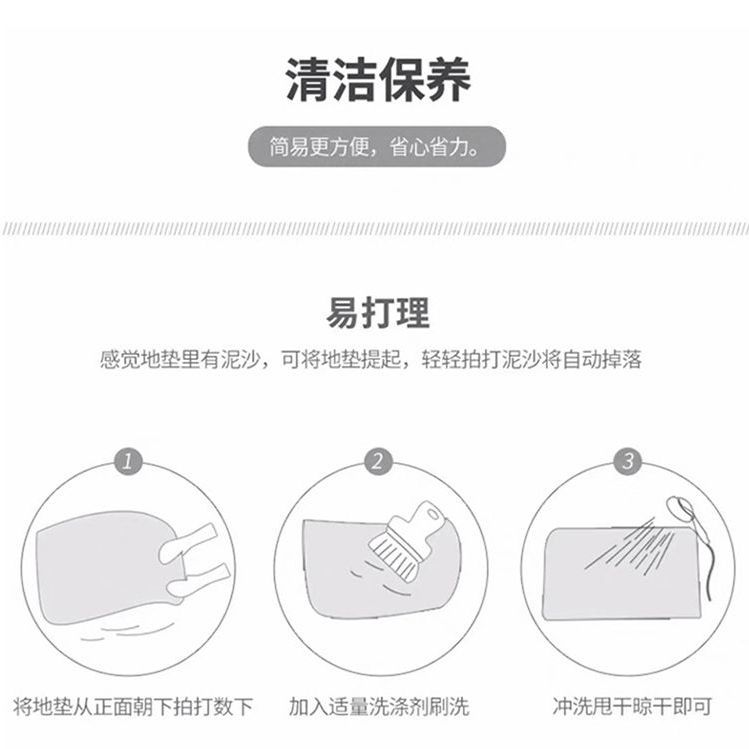 清洁保养

简易更方便，省心省力。

易打理

感觉地垫里有泥沙，可将地垫提起，轻轻拍打泥沙将自动掉落

1

将地垫从正面朝下拍打数下

2

加入适量洗涤剂刷洗

3

冲洗甩干晾干即可