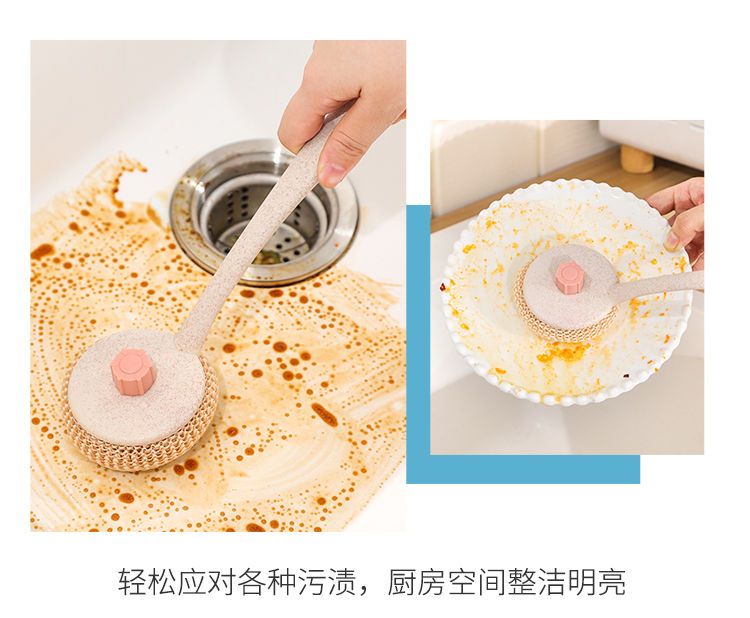 轻松应对各种污渍，厨房空间整洁明亮