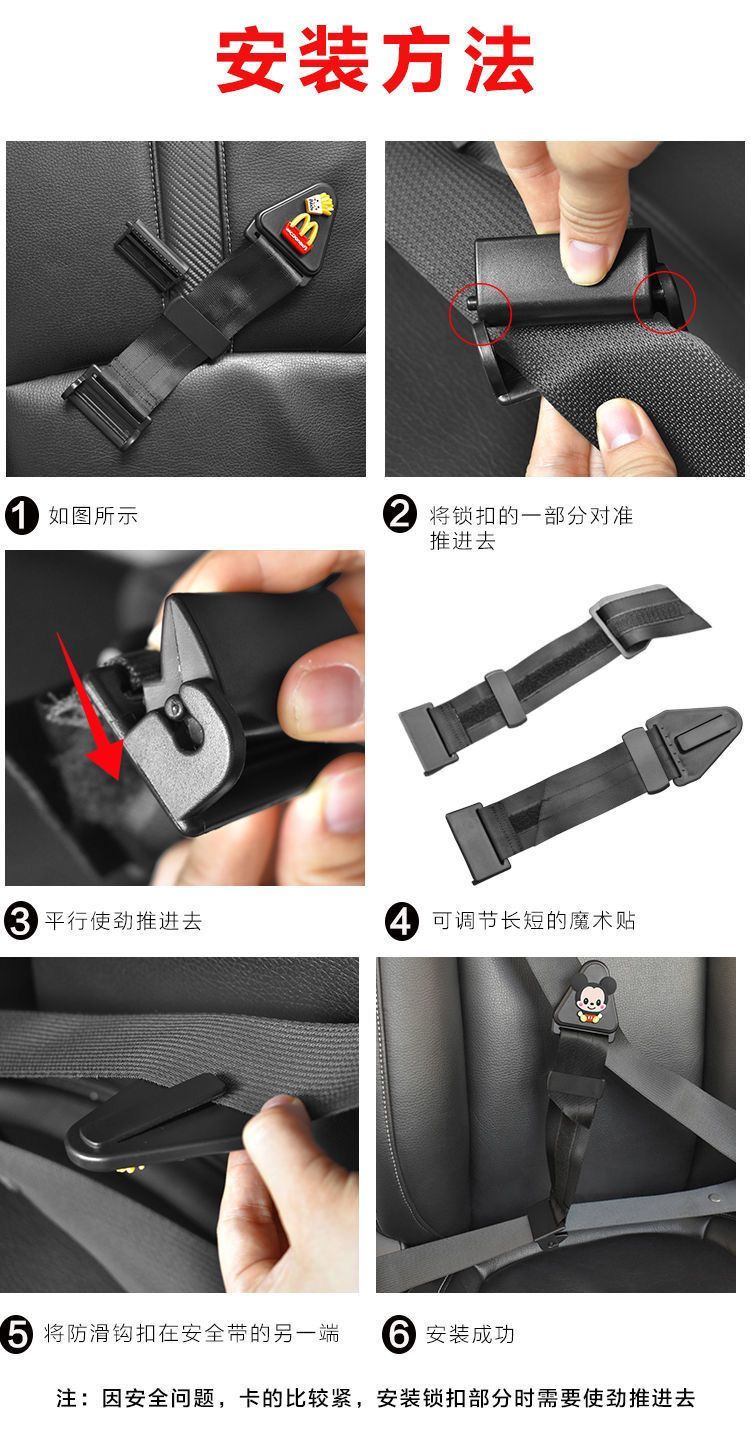 安装方法

1 如图所示

2 将锁扣的一部分对准推进去

3 平行使劲推进去

4 可调节长短的魔术贴

5 将防滑钩扣在安全带的另一端

6 安装成功

注：因安全问题，卡的比较紧，安装锁扣部分时需要使劲推进去