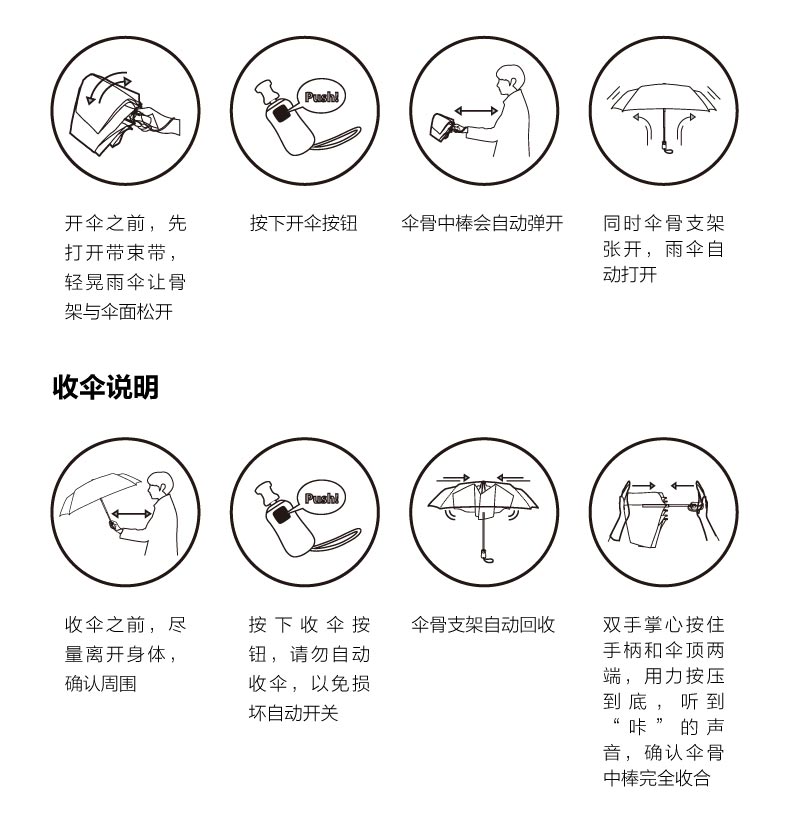 Push!

开伞之前，先打开带束带，轻晃雨伞让骨架与伞面松开

按下开伞按钮

伞骨中棒会自动弹开

同时伞骨支架张开，雨伞自动打开

收伞说明

Push!

收伞之前，尽量离开身体，确认周围

按下收伞按钮，请勿自动收伞，以免损坏自动开关

伞骨支架自动回收

双手掌心按住手柄和伞顶两端，用力按压到底，听到“咔”的声音，确认伞骨中棒完全收合